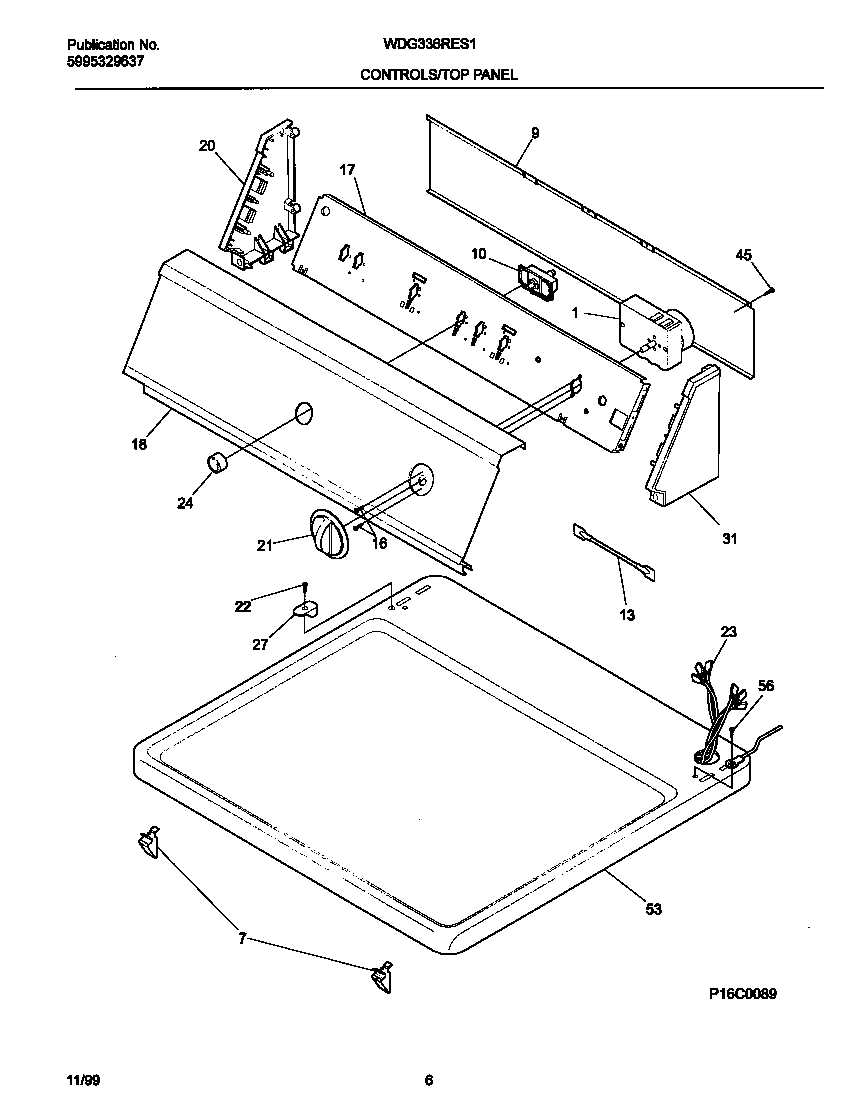 Publication No.
5995329637

WDG336RES1

CONTROLS/TOP PANEL

20
17
9
10
45
1
18
24
21
16
31
13
22
27
23
56
53
7

P16C0089

11/99

6