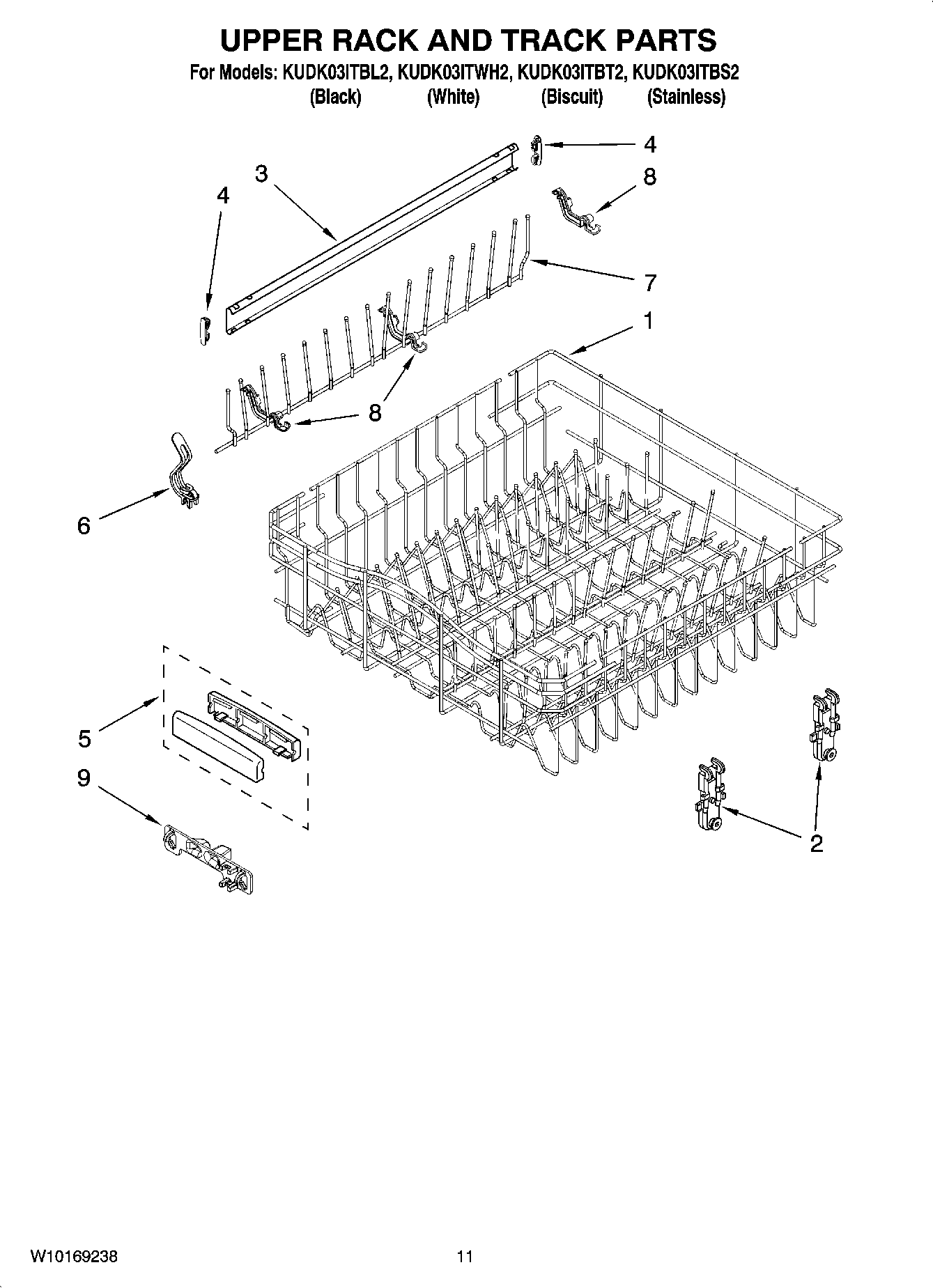 UPPER RACK AND TRACK PARTS

For Models: KUDK03ITBL2, KUDK03ITWH2, KUDK03ITBT2, KUDK03ITBS2
(Black) (White) (Biscuit) (Stainless)

4
3
4
8
7
1
8
8
6
5
9
2

W10169238

11