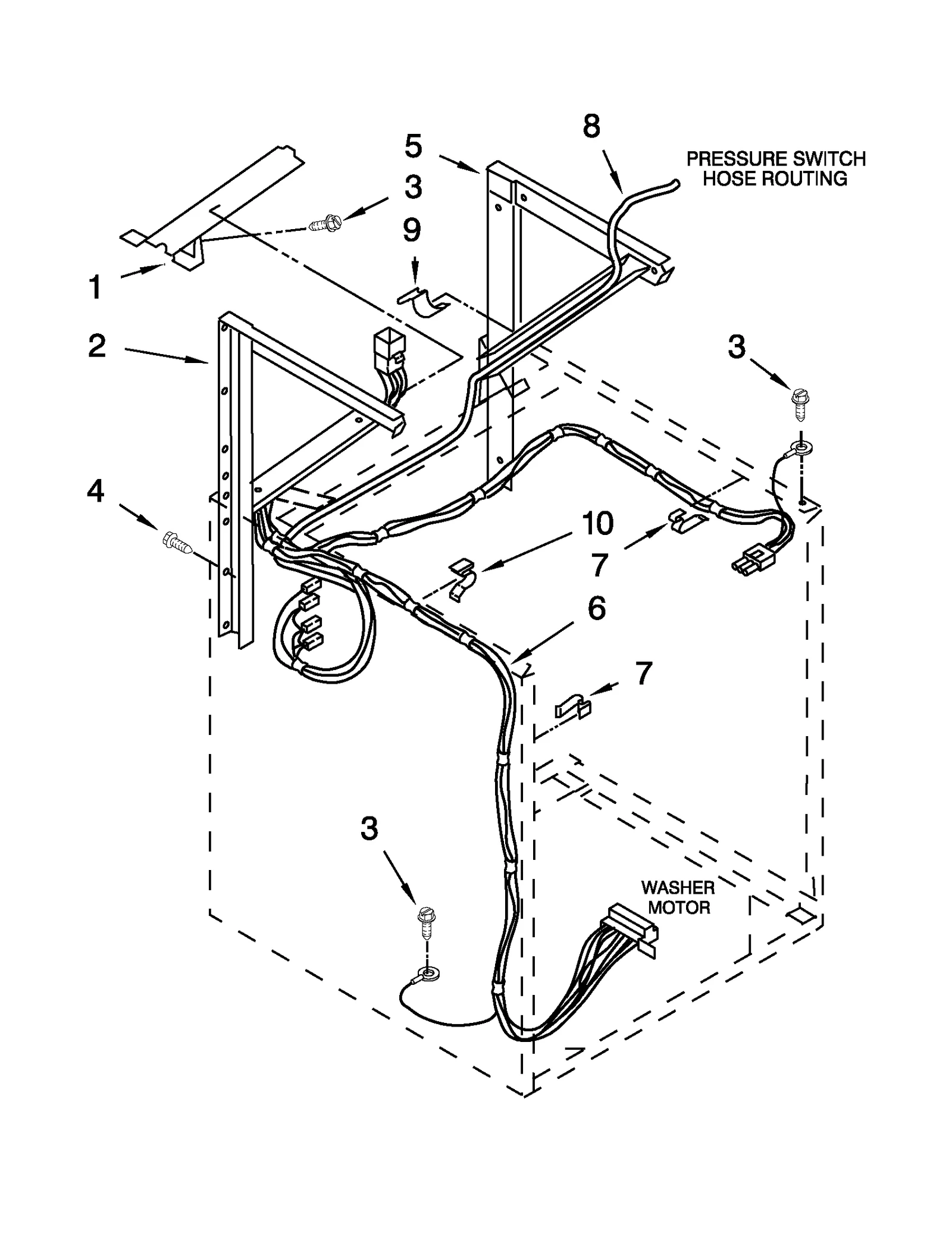 8
5
PRESSURE SWITCH HOSE ROUTING
3
9
1
2
3
4
10
7
6
7
3
WASHER MOTOR