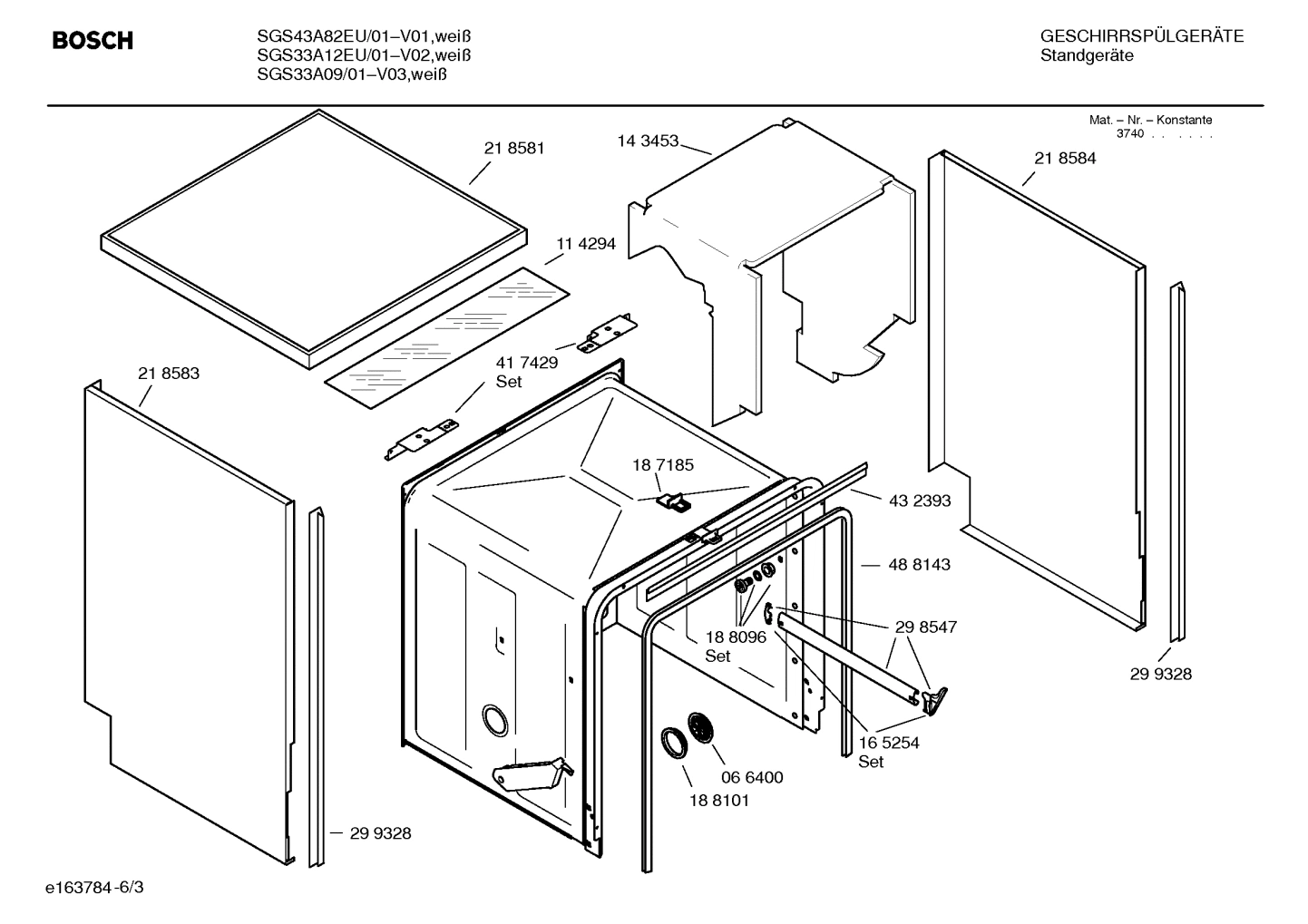 BOSCH

SGS43A82EU/01–V01,weiß
SGS33A12EU/01–V02,weiß
SGS33A09/01–V03,weiß

GESCHIRRSPÜLGERÄTE
Standgeräte

Mat. – Nr. – Konstante
3740 . . . . . .

21 8581

14 3453

21 8584

11 4294

41 7429
Set

21 8583

18 7185

43 2393

48 8143

29 8547

18 8096
Set

29 9328

16 5254
Set

06 6400

18 8101

29 9328

e163784-6/3