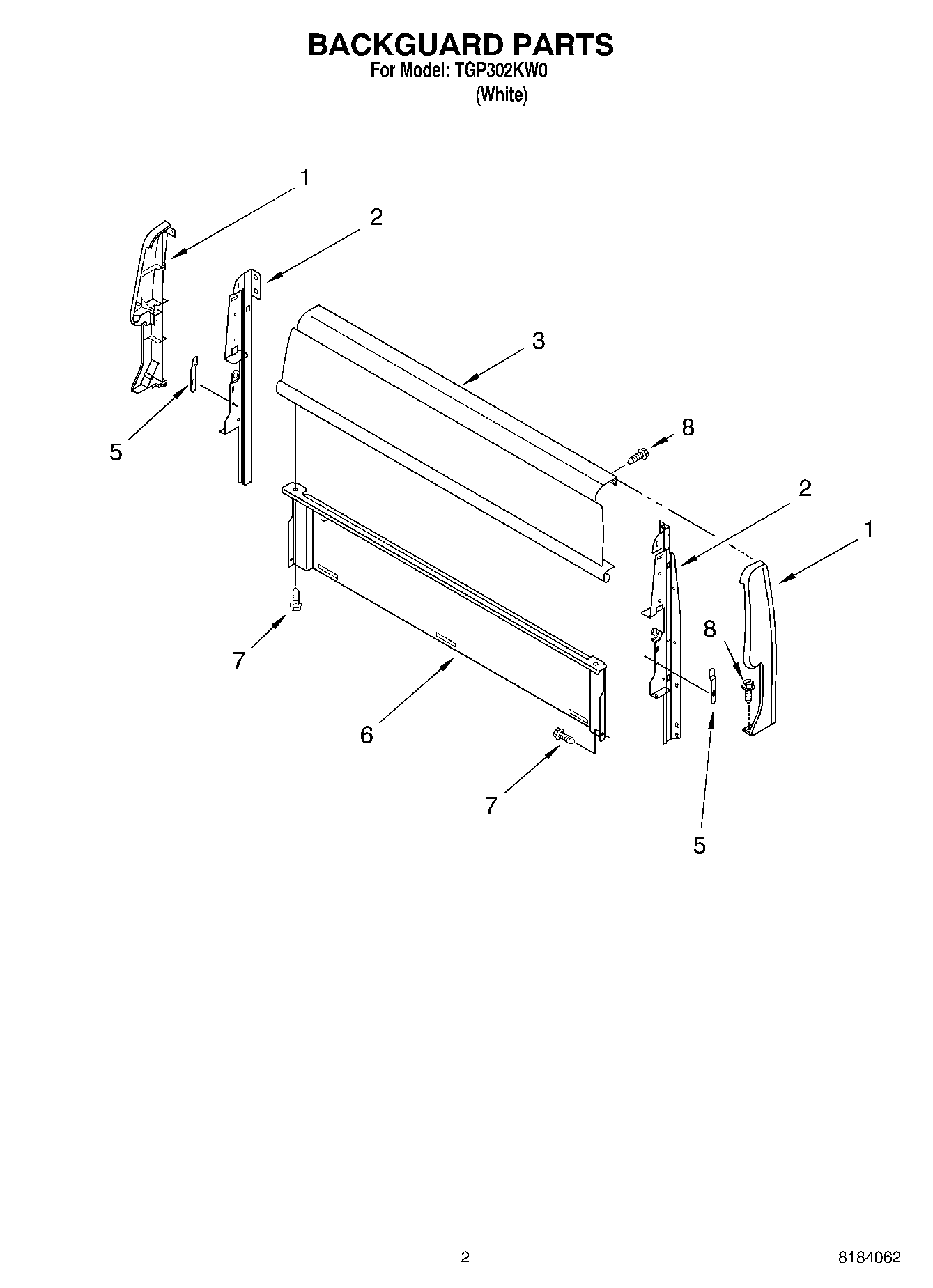 BACKGUARD PARTS
For Model: TGP302KW0
(White)

1
2
3
5
8
2
1
8
7
6
7
5

2
8184062