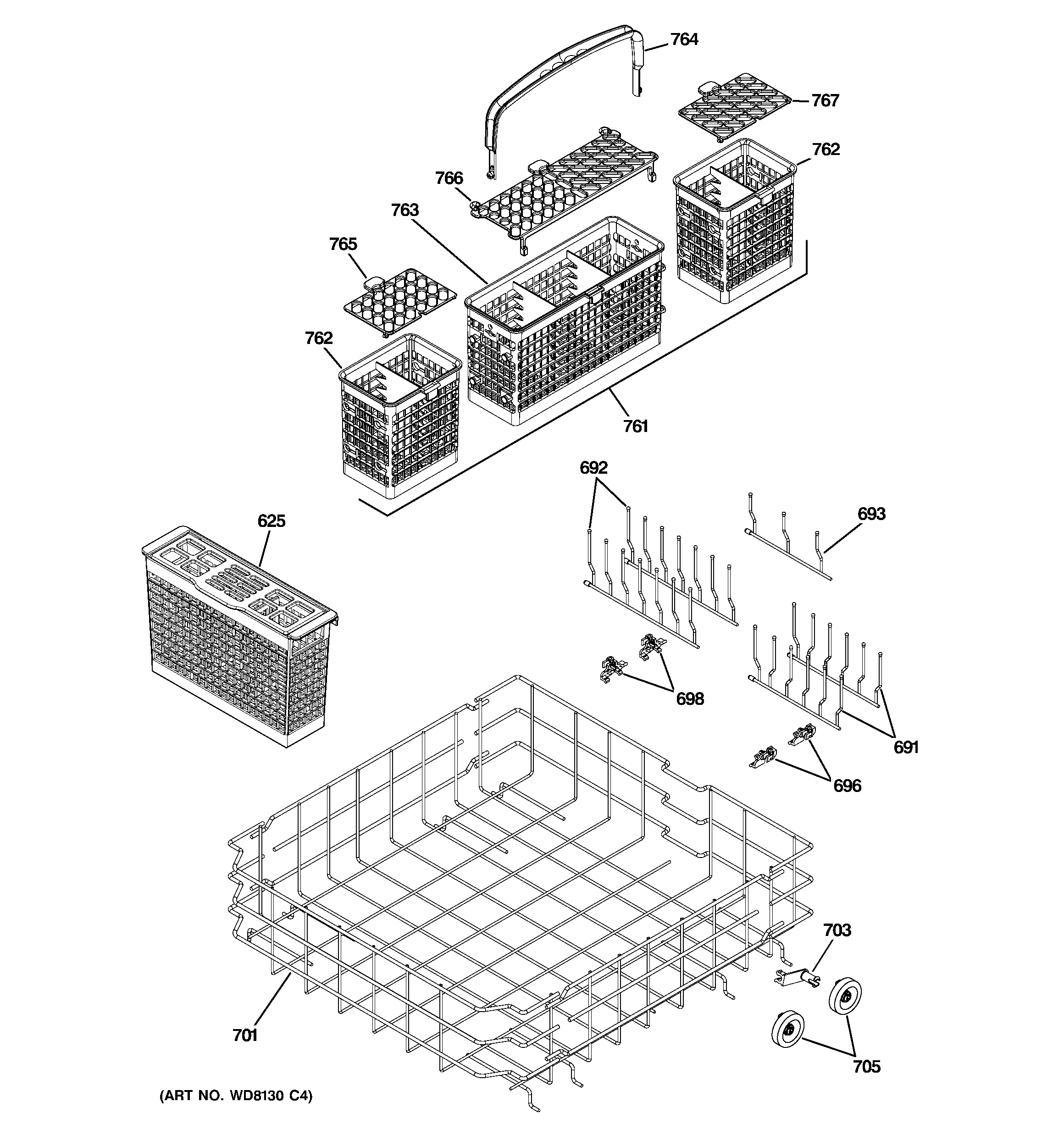 764

767

762

766

763

765

762

761

692

693

625

698

691

696

703

701

705

(ART NO. WD8130 C4)