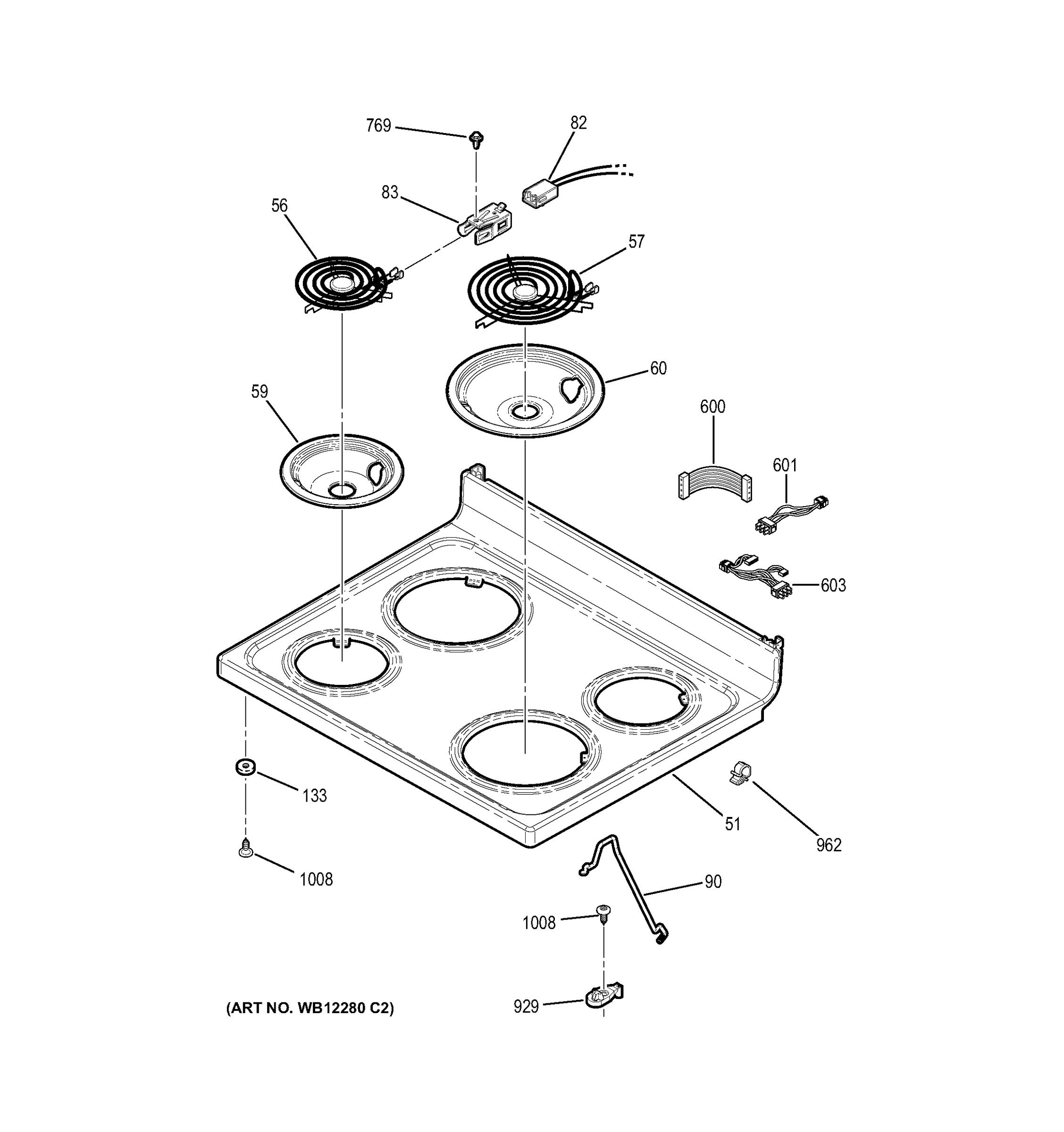 769
82
83
56
57
60
59
600
601
603
133
51
962
1008
90
1008
929
(ART NO. WB12280 C2)