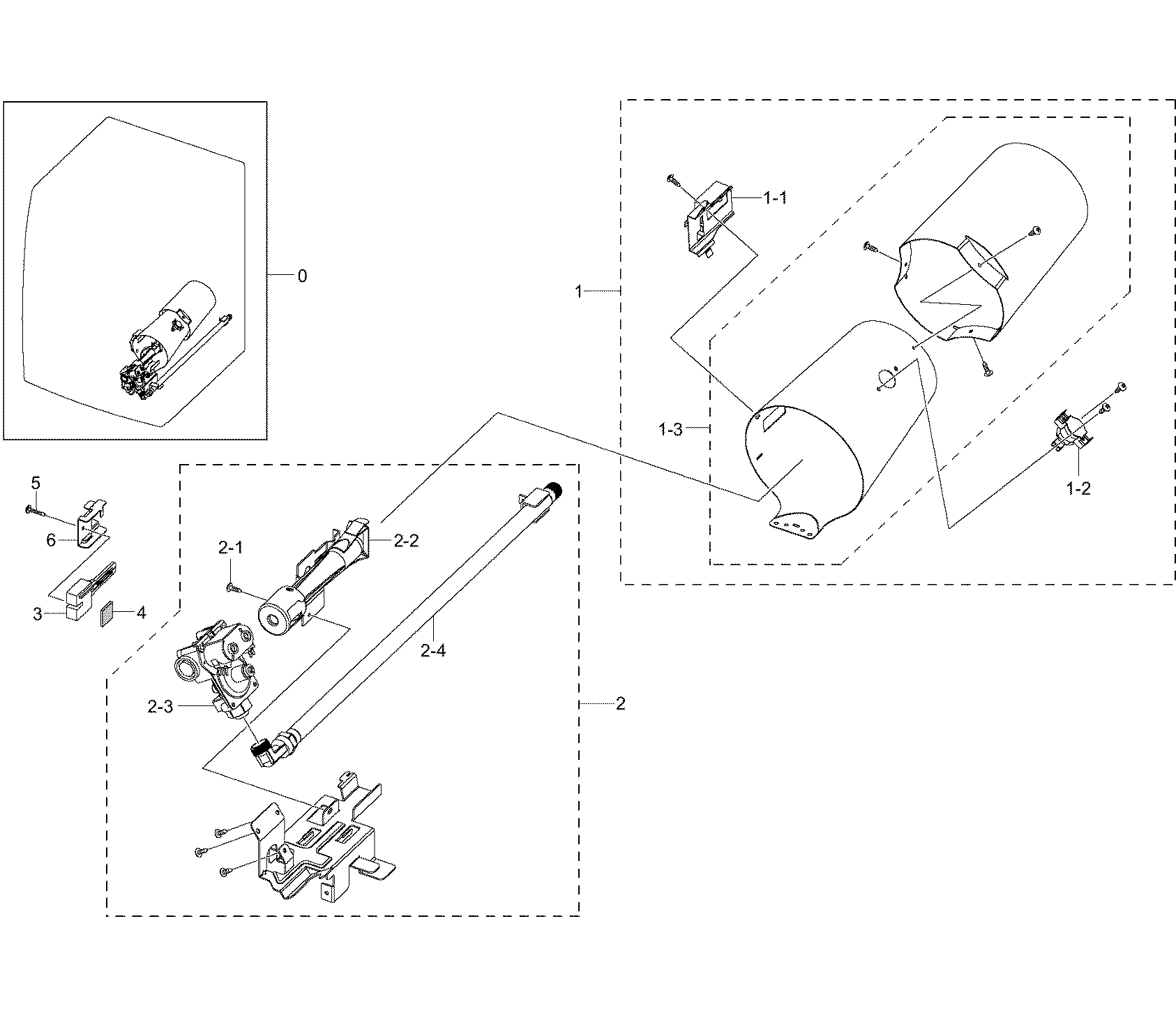 0

1-1

1

1-3

1-2

5

6

3

4

2-1

2-2

2-4

2-3

2