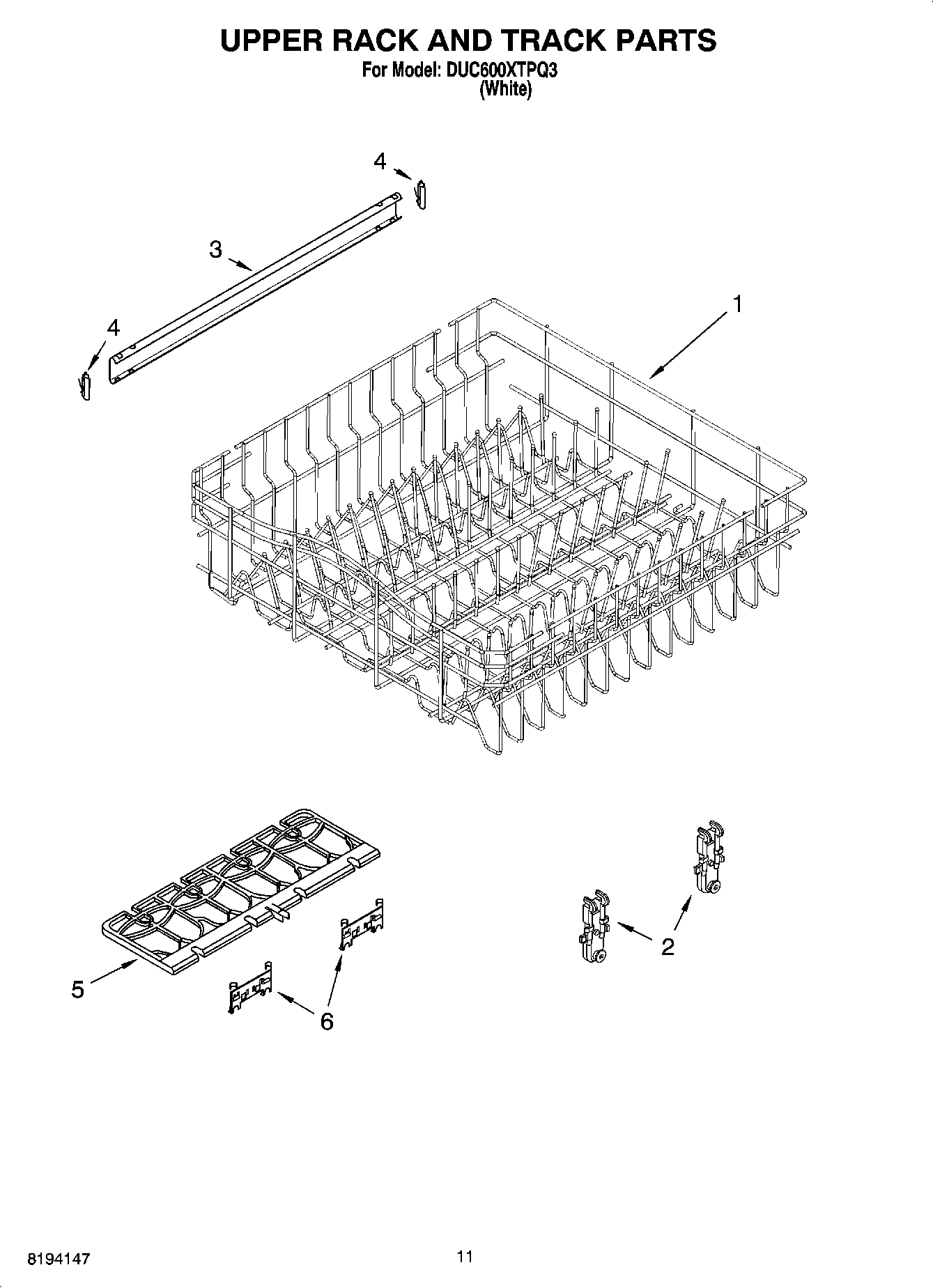 UPPER RACK AND TRACK PARTS

For Model: DUC600XTPQ3
(White)

4
3
4
1
5
6
2

8194147

11