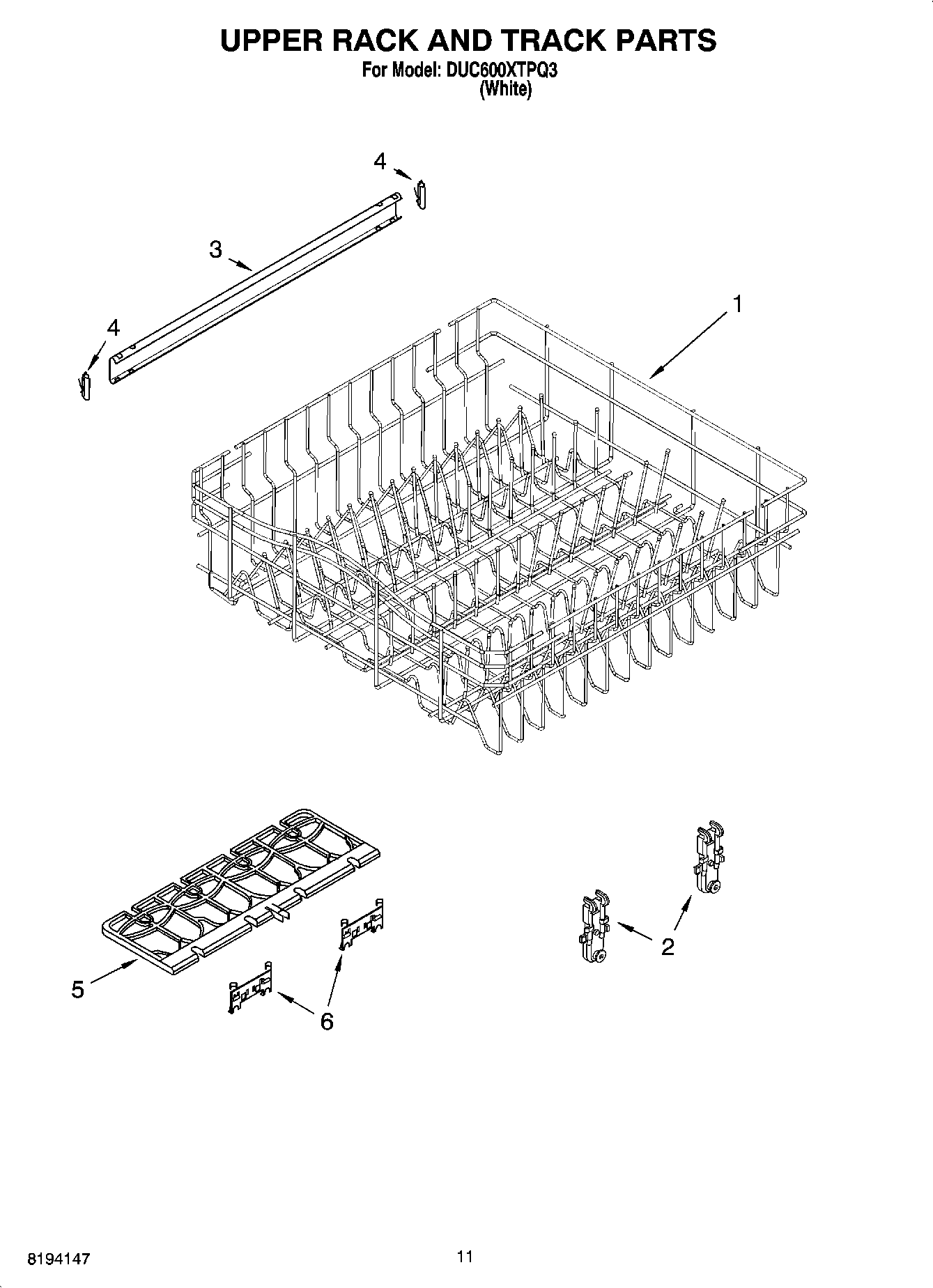 UPPER RACK AND TRACK PARTS
For Model: DUC600XTPQ3
(White)

4
3
4
1
5
6
2

8194147
11