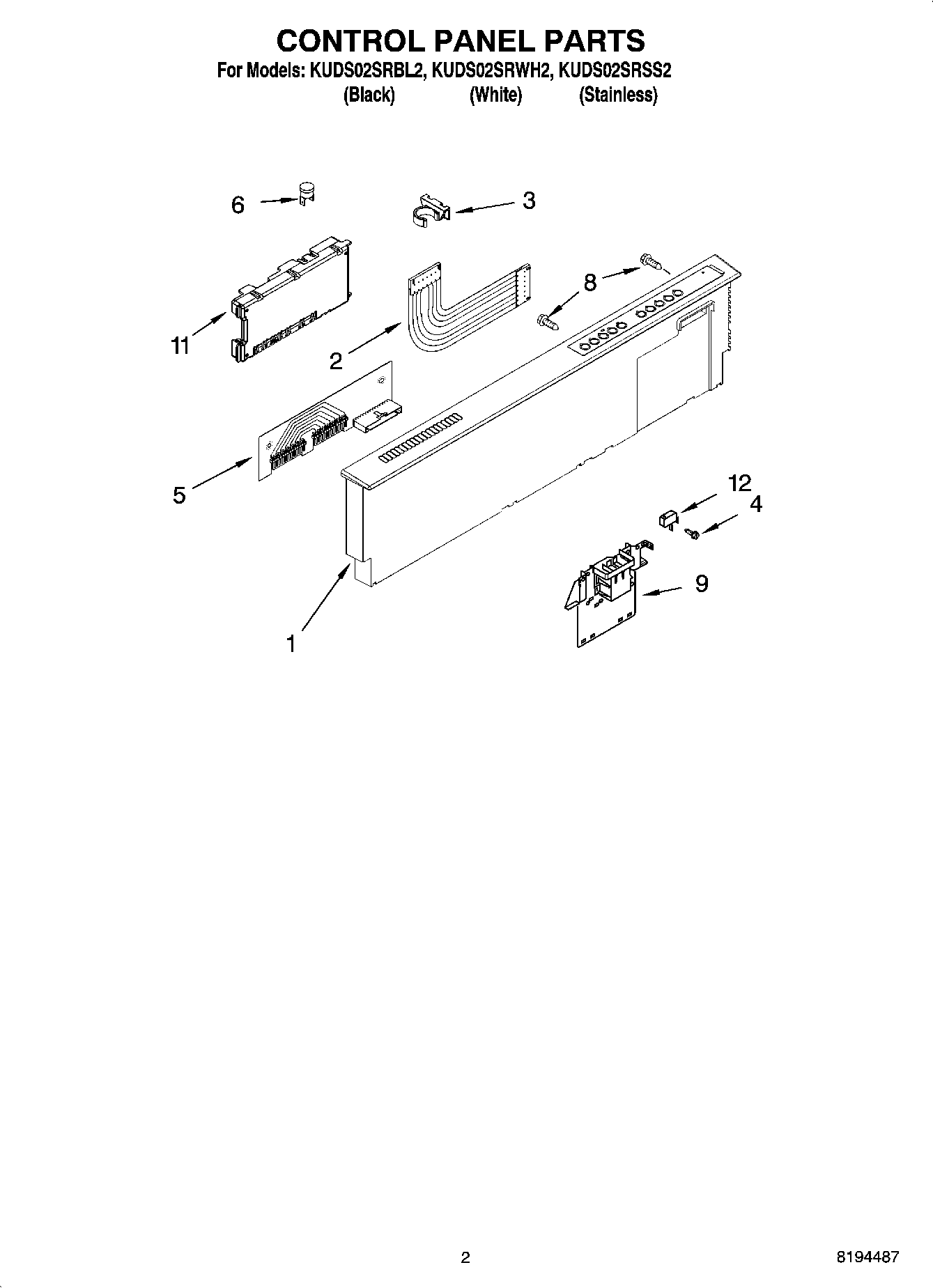 CONTROL PANEL PARTS

For Models: KUDS02SRBL2, KUDS02SRWH2, KUDS02SRSS2
(Black) (White) (Stainless)

6

3

8

11

2

5

12

4

9

1

2

8194487