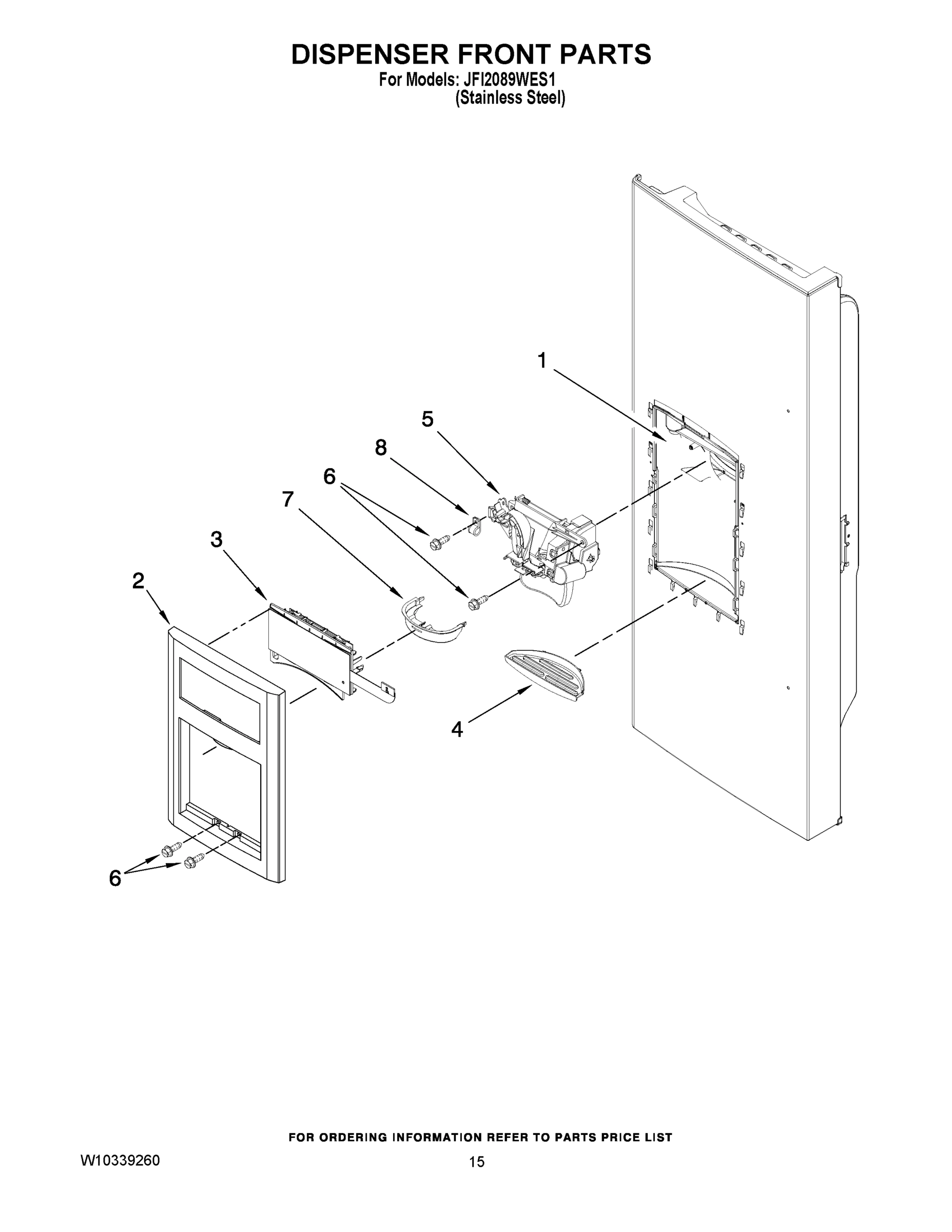 DISPENSER FRONT PARTS
For Models: JFI2089WES1
(Stainless Steel)

1
5
8
6
7
3
2
4
6

FOR ORDERING INFORMATION REFER TO PARTS PRICE LIST

W10339260

15