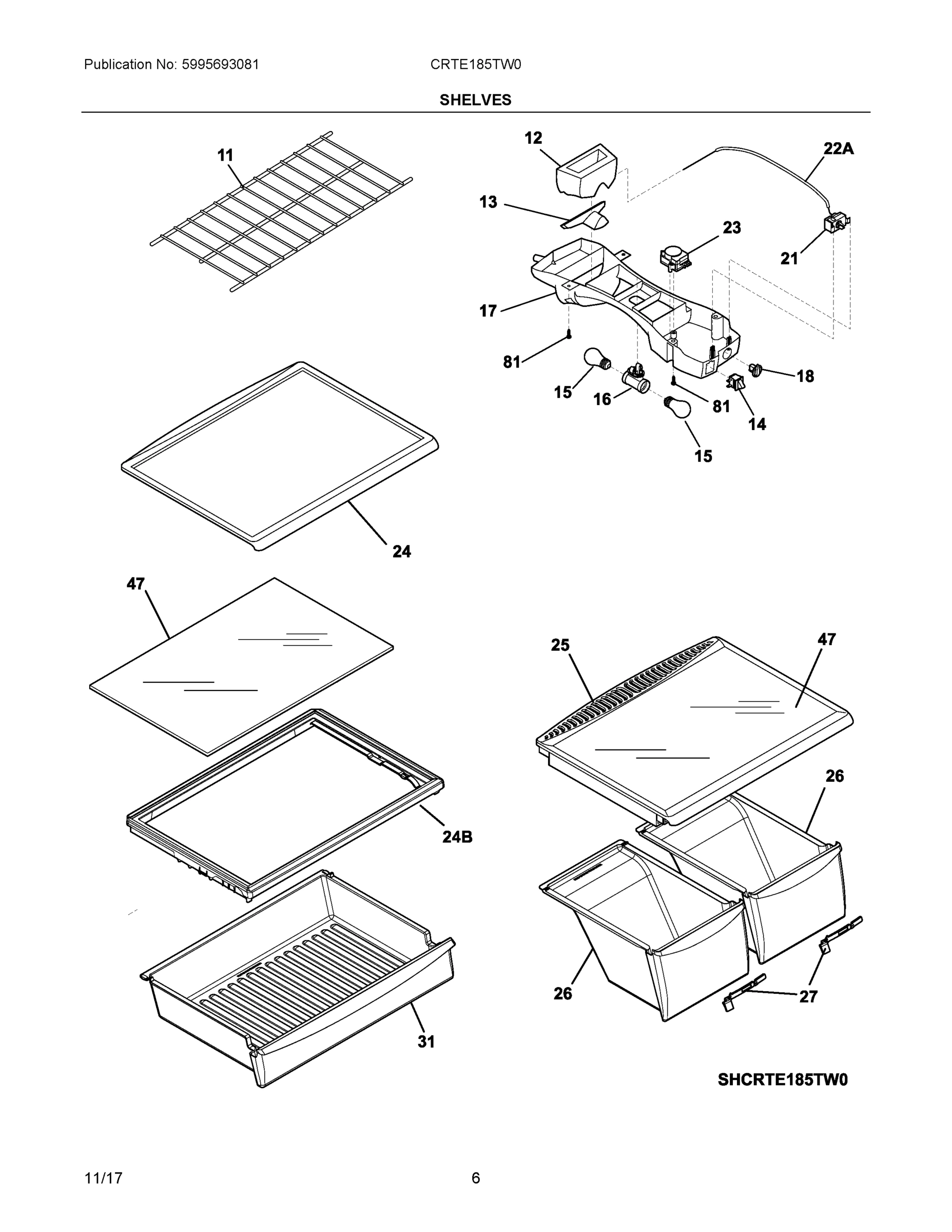 Publication No: 5995693081

CRTE185TW0

SHELVES

11

12

22A

13

23

21

17

81

15

16

81

18

14

15

24

47

25

47

26

24B

26

27

31

SHCRTE185TW0

11/17

6