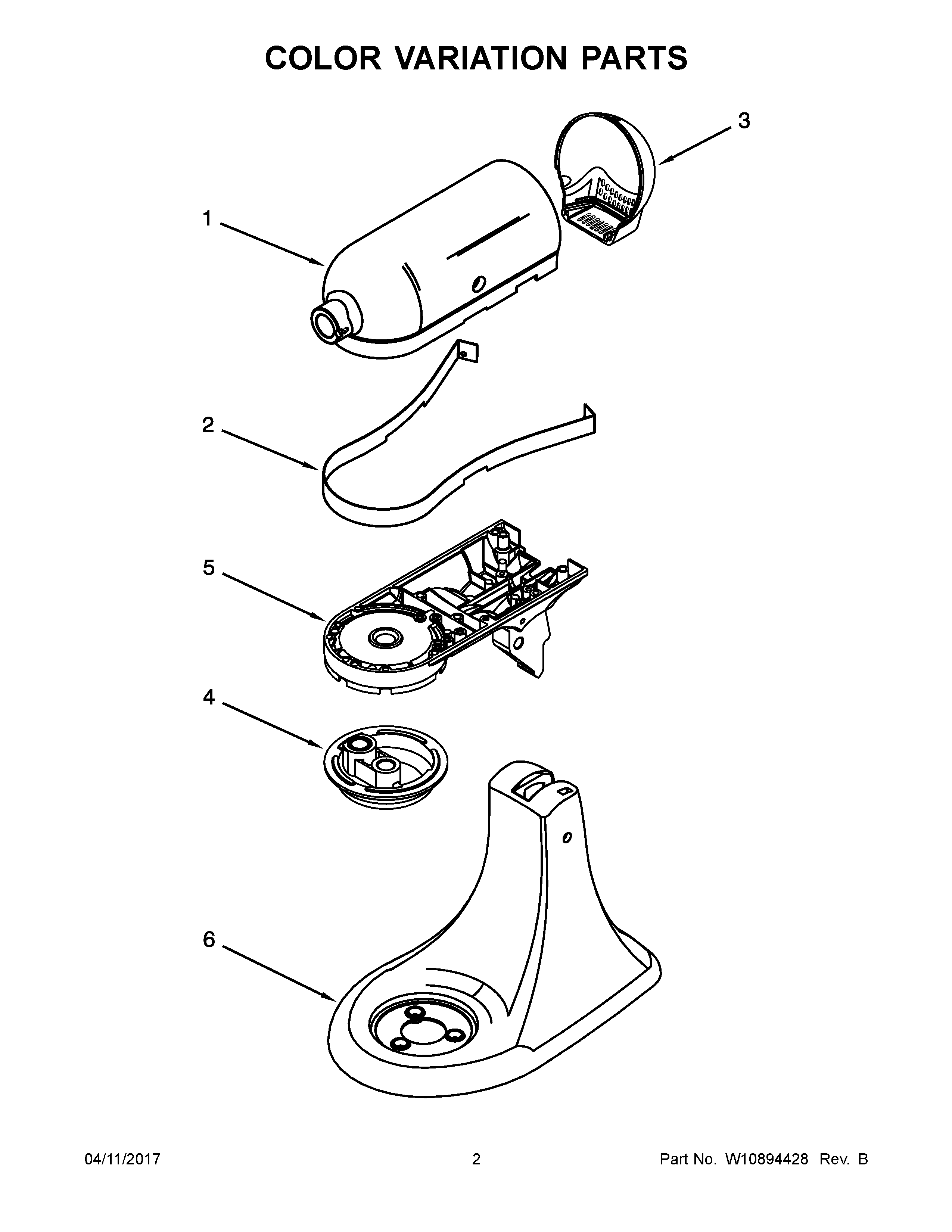 COLOR VARIATION PARTS

3

1

2

5

4

6

04/11/2017

2

Part No. W10894428 Rev. B