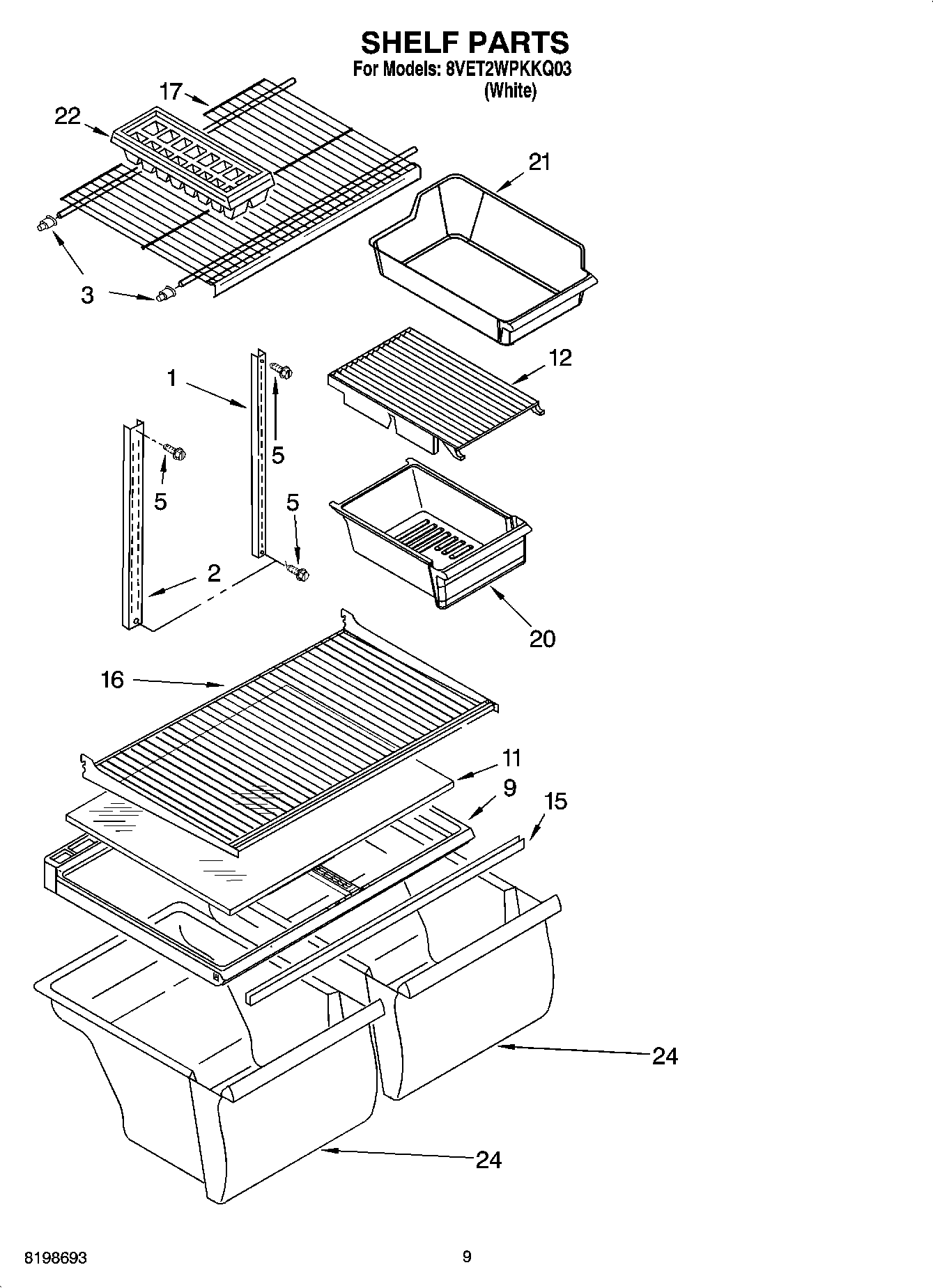 SHELF PARTS
For Models: 8VET2WPKKQ03
(White)

17
22
21
3
1
12
5
5
5
2
20
16
11
9
15
24
24

8198693

9