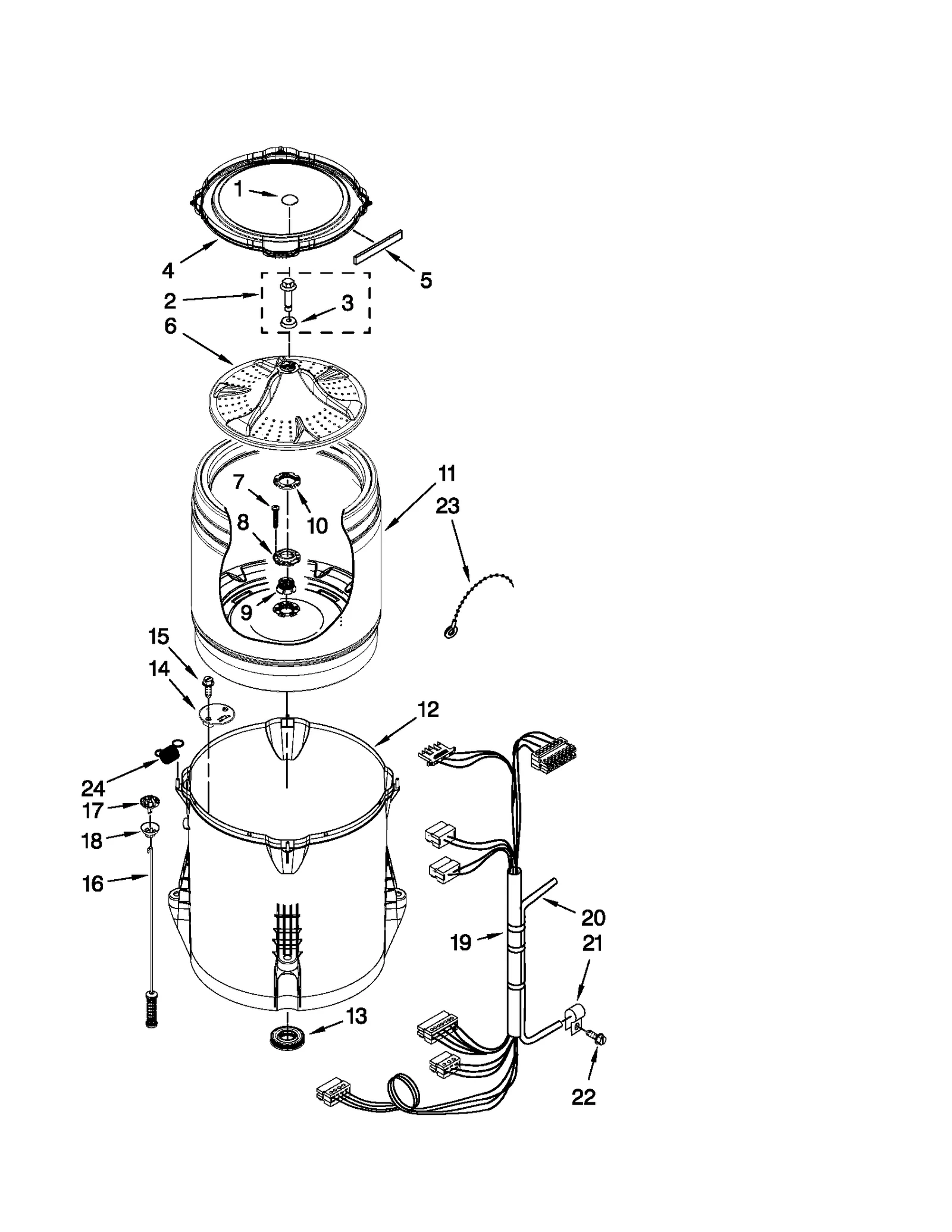 1
4
5
2
3
6
7
10
11
23
8
9
15
14
12
24
17
18
16
20
19
21
13
22