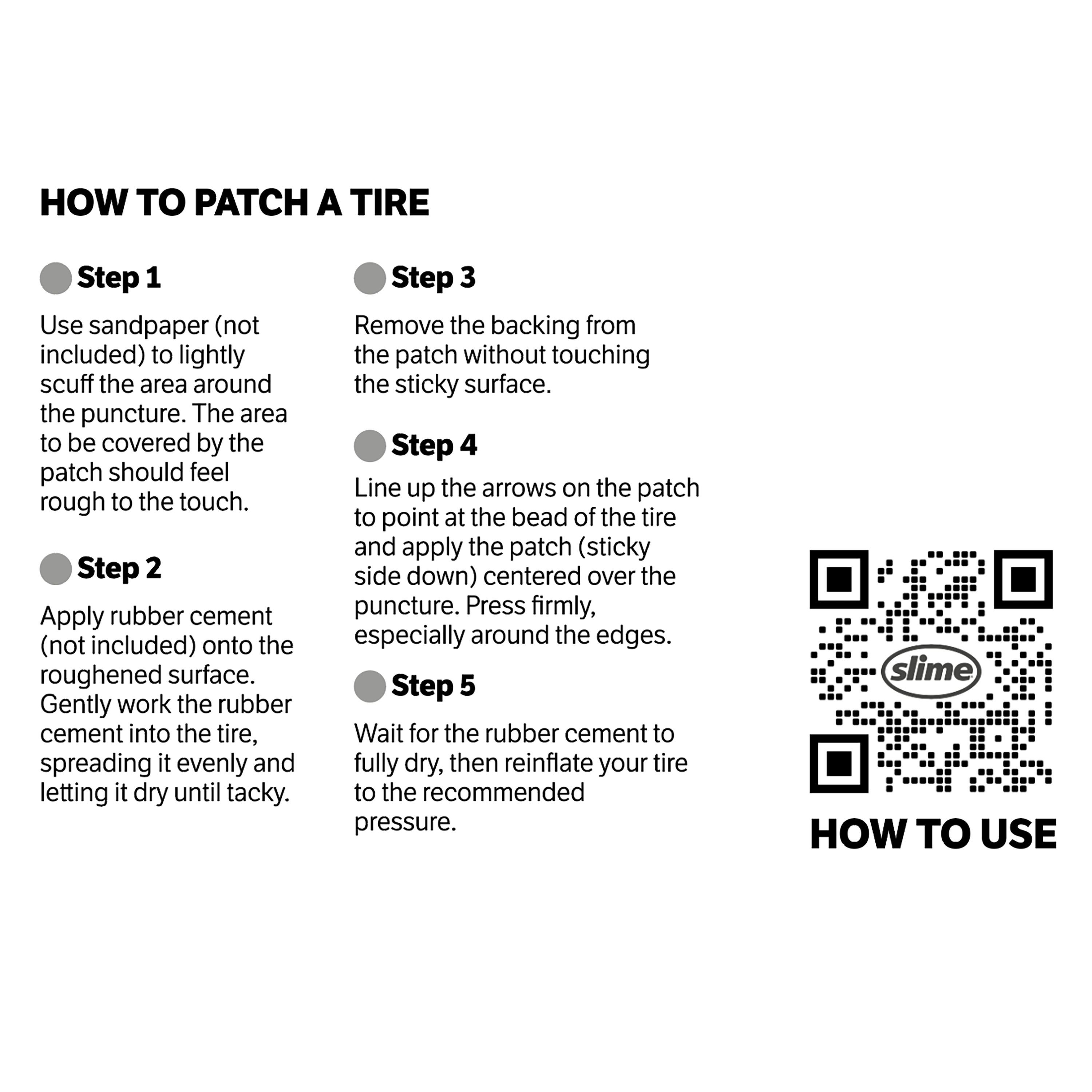 HOW TO PATCH A TIRE

Step 1

Use sandpaper (not included) to lightly scuff the area around the puncture. The area to be covered by the patch should feel rough to the touch.

Step 2

Apply rubber cement (not included) onto the roughened surface. Gently work the rubber cement into the tire, spreading it evenly and letting it dry until tacky.

Step 3

Remove the backing from the patch without touching the sticky surface.

Step 4

Line up the arrows on the patch to point at the bead of the tire and apply the patch (sticky side down) centered over the puncture. Press firmly, especially around the edges.

Step 5

Wait for the rubber cement to fully dry, then reinflate your tire to the recommended pressure.

slime

HOW TO USE