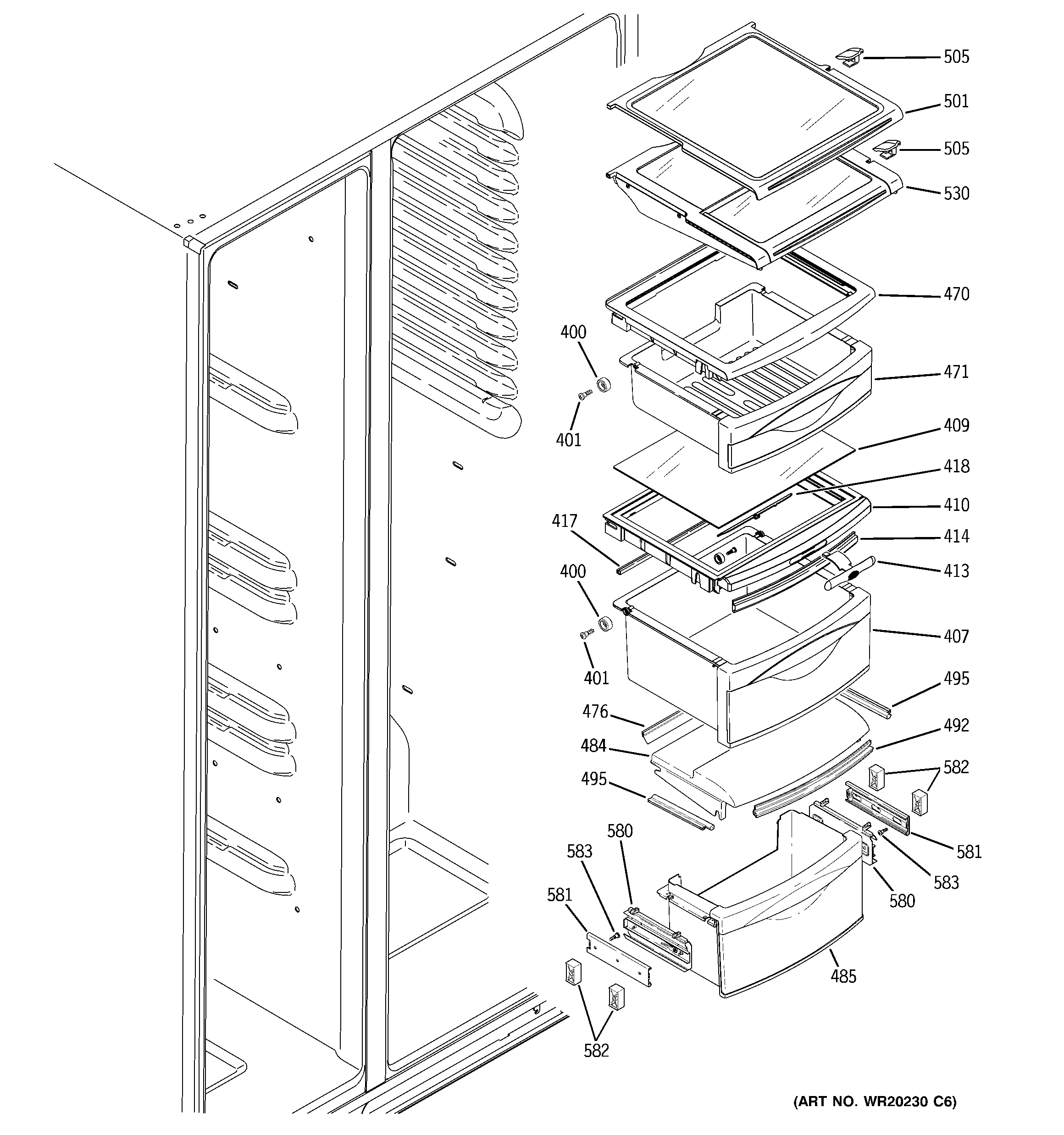 505
501
505
530
470
400
471
401
409
418
410
417
414
413
400
407
401
495
476
492
484
582
495
580
583
581
581
583
580
485
582
(ART NO. WR20230 C6)