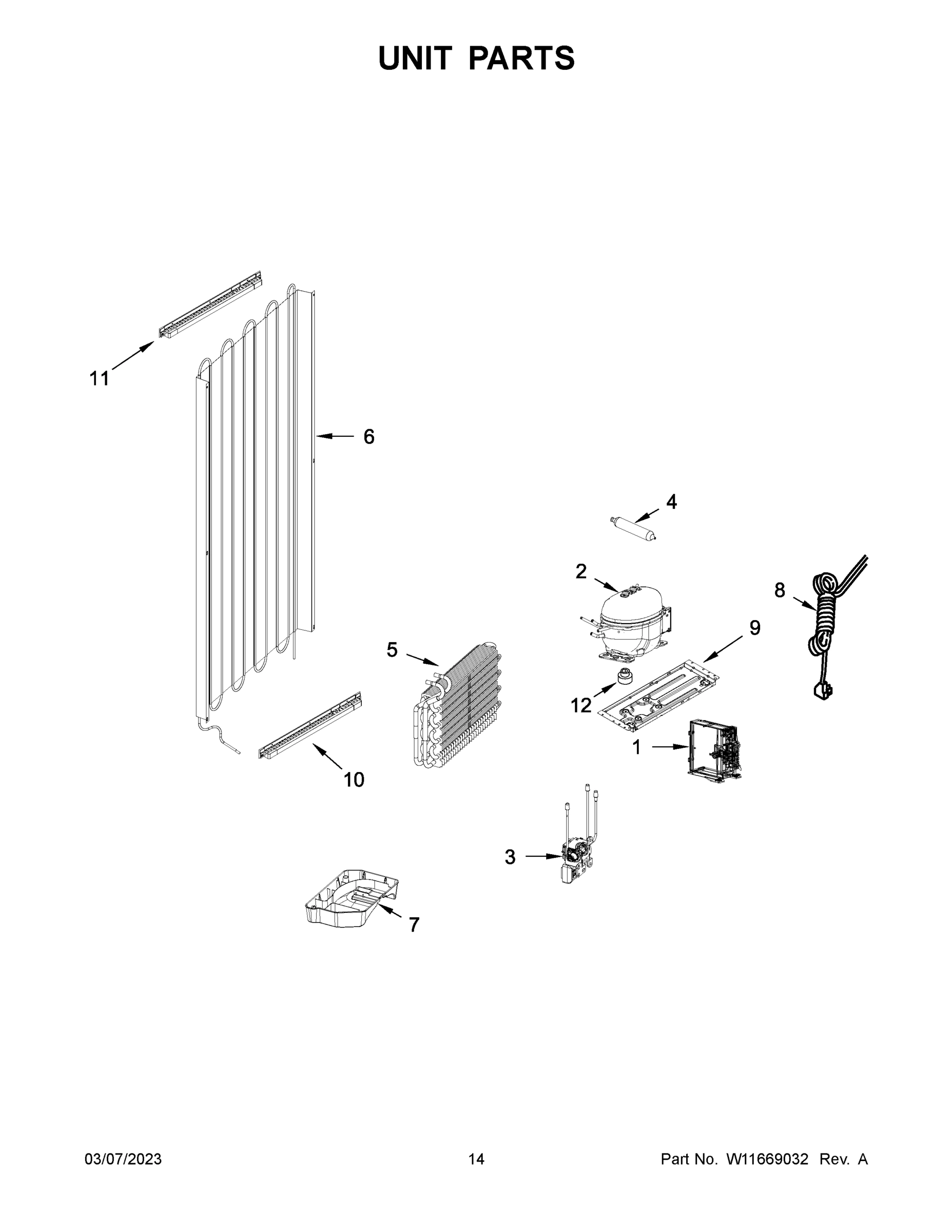 UNIT PARTS

11

6

4

2

8

9

5

12

1

10

3

7

03/07/2023

14

Part No. W11669032 Rev. A