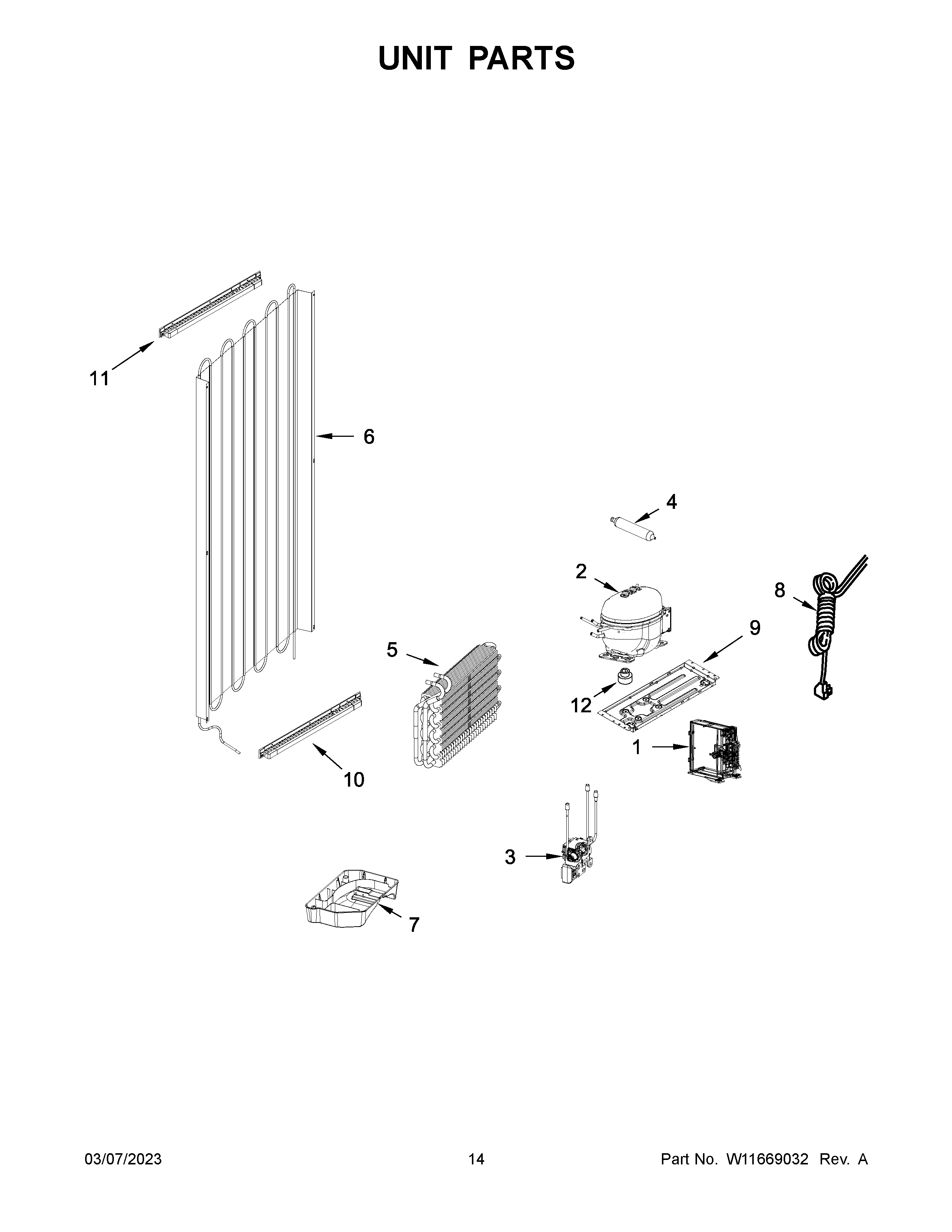 UNIT PARTS

11

6

4

2

8

9

5

12

1

10

3

7

03/07/2023

14

Part No. W11669032 Rev. A