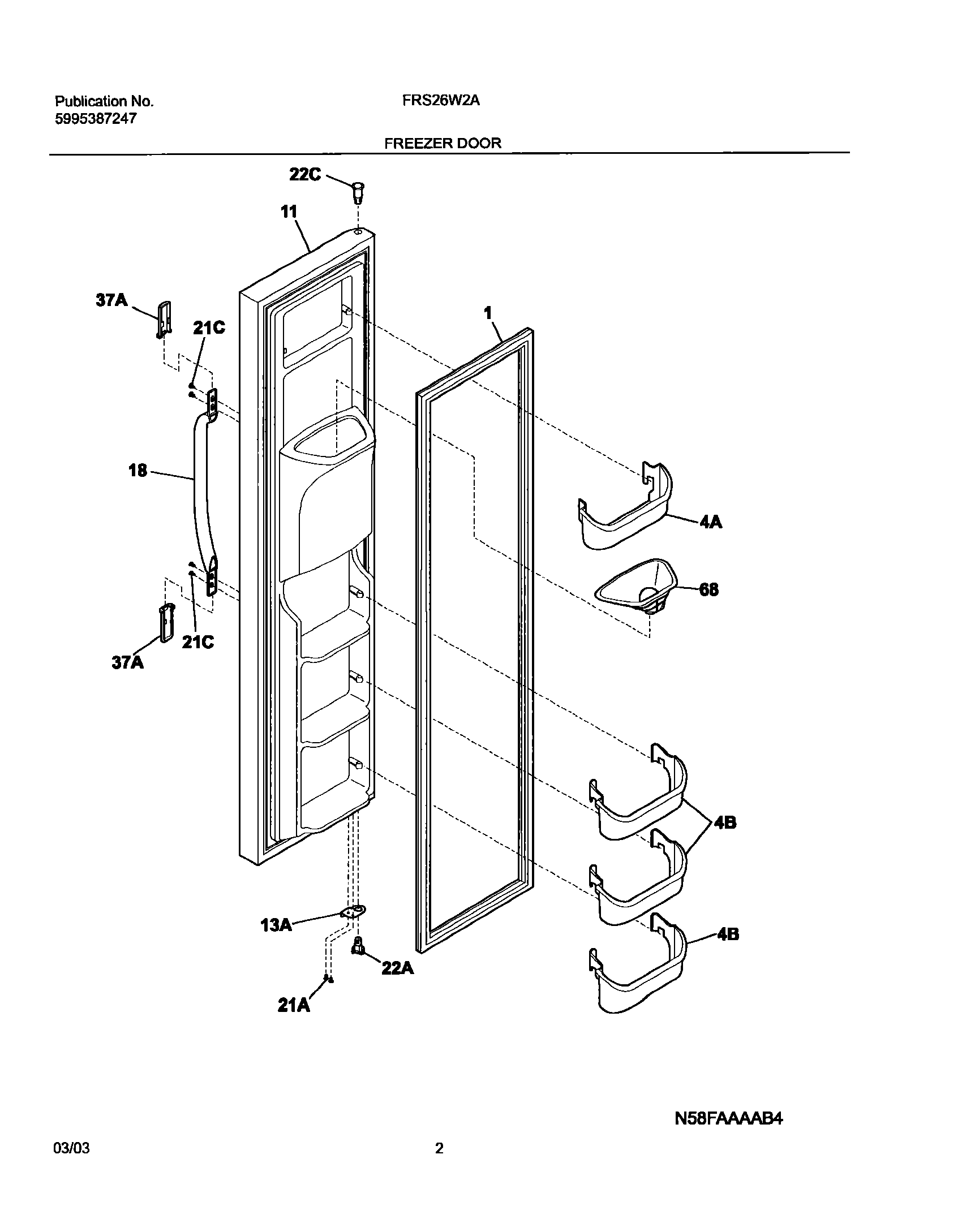 Publication No.
5995387247

FRS26W2A

FREEZER DOOR

22C
11
37A
21C
1
18
4A
68
21C
37A
4B
13A
4B
22A
21A

N58FAAAAB4

03/03

2