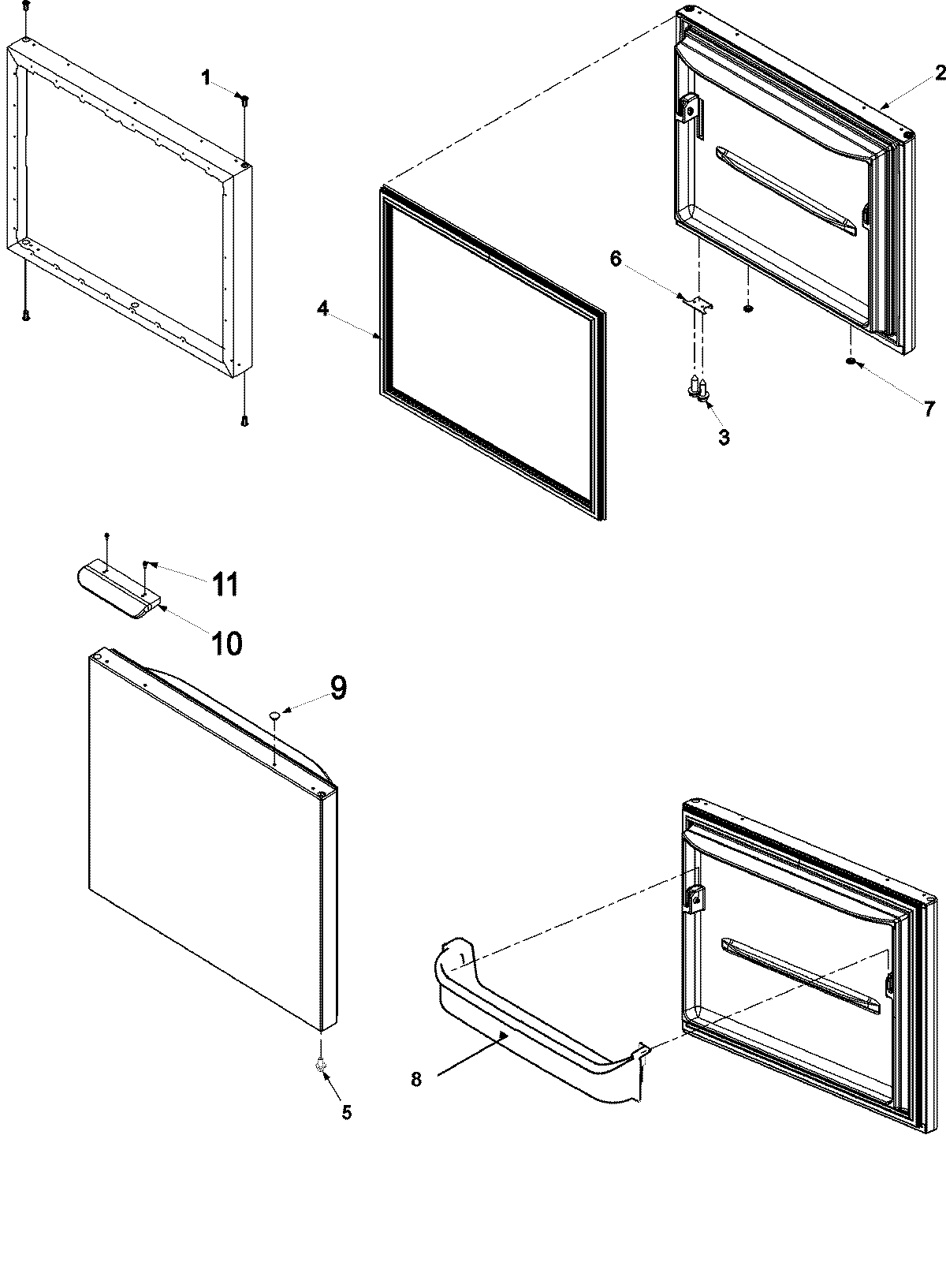 1
2
4
6
7
3
11
10
9
8
5