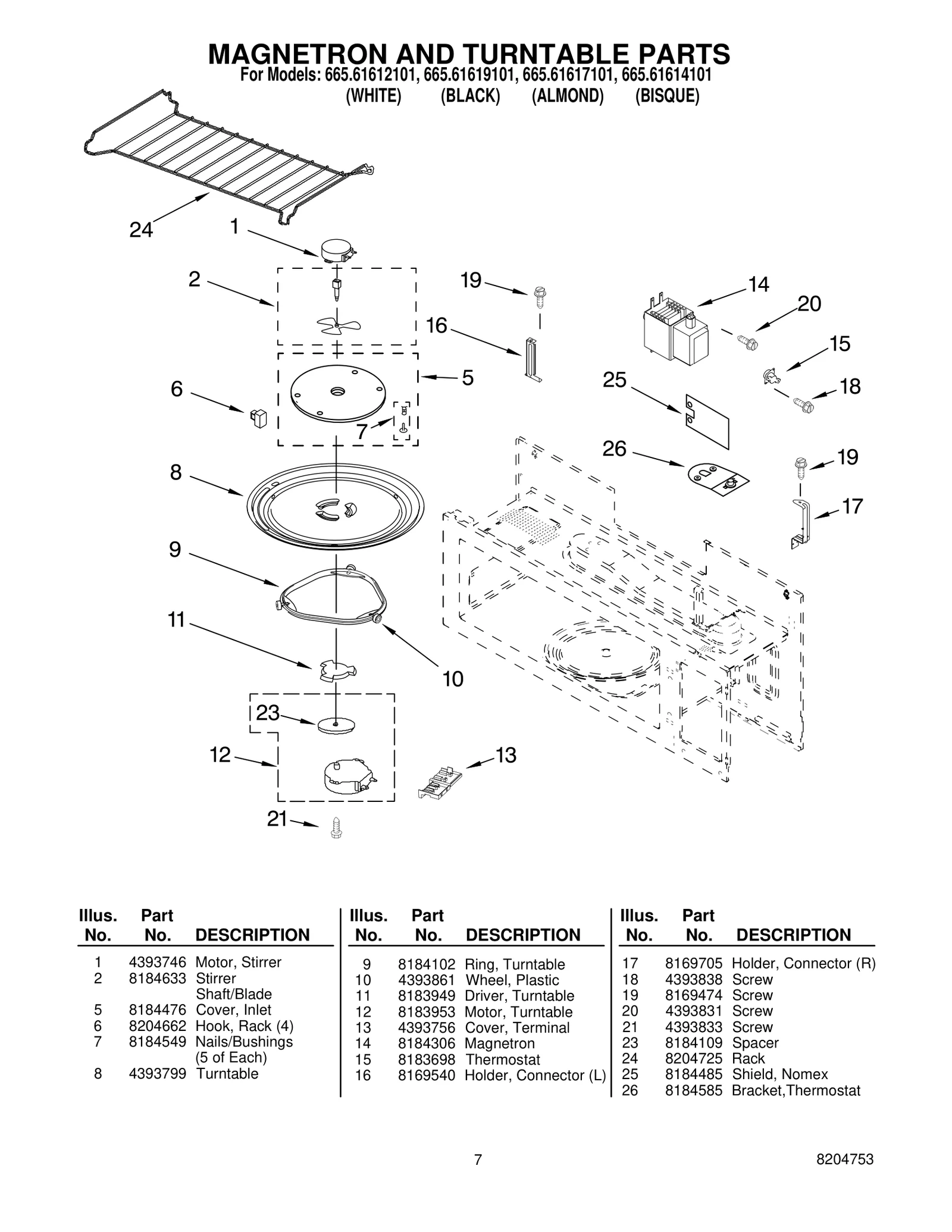 MAGNETRON AND TURNTABLE PARTS
For Models: 665.61612101, 665.61619101, 665.61617101, 665.61614101
(WHITE) (BLACK) (ALMOND) (BISQUE)

24
1
2
19
14
20
16
15
5
6
25
18
7
26
19
8
17
9
11
10
23
12
13
21

| Illus. No. | Part No. | DESCRIPTION |
|---|---|---|
| 1 | 4393746 | Motor, Stirrer |
| 2 | 8184633 | Stirrer Shaft/Blade |
| 5 | 8184476 | Cover, Inlet |
| 6 | 8204662 | Hook, Rack (4) |
| 7 | 8184549 | Nails/Bushings (5 of Each) |
| 8 | 4393799 | Turntable |

| Illus. No. | Part No. | DESCRIPTION |
|---|---|---|
| 9 | 8184102 | Ring, Turntable |
| 10 | 4393861 | Wheel, Plastic |
| 11 | 8183949 | Driver, Turntable |
| 12 | 8183953 | Motor, Turntable |
| 13 | 4393756 | Cover, Terminal |
| 14 | 8184306 | Magnetron |
| 15 | 8183698 | Thermostat |
| 16 | 8169540 | Holder, Connector (L) |

| Illus. No. | Part No. | DESCRIPTION |
|---|---|---|
| 17 | 8169705 | Holder, Connector (R) |
| 18 | 4393838 | Screw |
| 19 | 8169474 | Screw |
| 20 | 4393831 | Screw |
| 21 | 4393833 | Screw |
| 23 | 8184109 | Spacer |
| 24 | 8204725 | Rack |
| 25 | 8184485 | Shield, Nomex |
| 26 | 8184585 | Bracket,Thermostat |

7
8204753