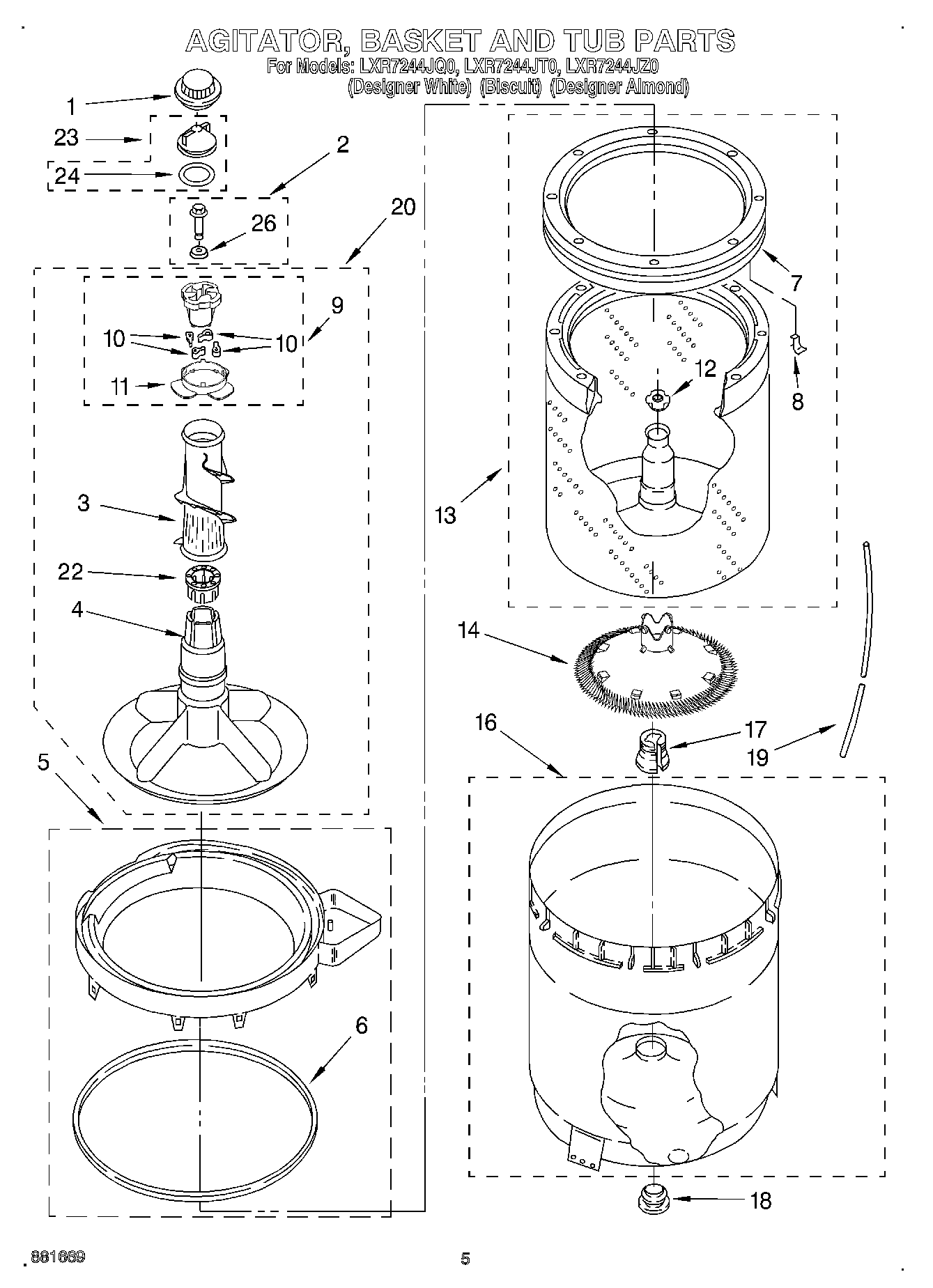 AGITATOR, BASKET AND TUB PARTS
For Models: LXR7244JQ0, LXR7244JT0, LXR7244JZ0
(Designer White) (Biscuit) (Designer Almond)

1
23
24
2
26
20
9
10
10
11
3
22
4
5
6
7
8
12
13
14
16
17
19
18

881669

5