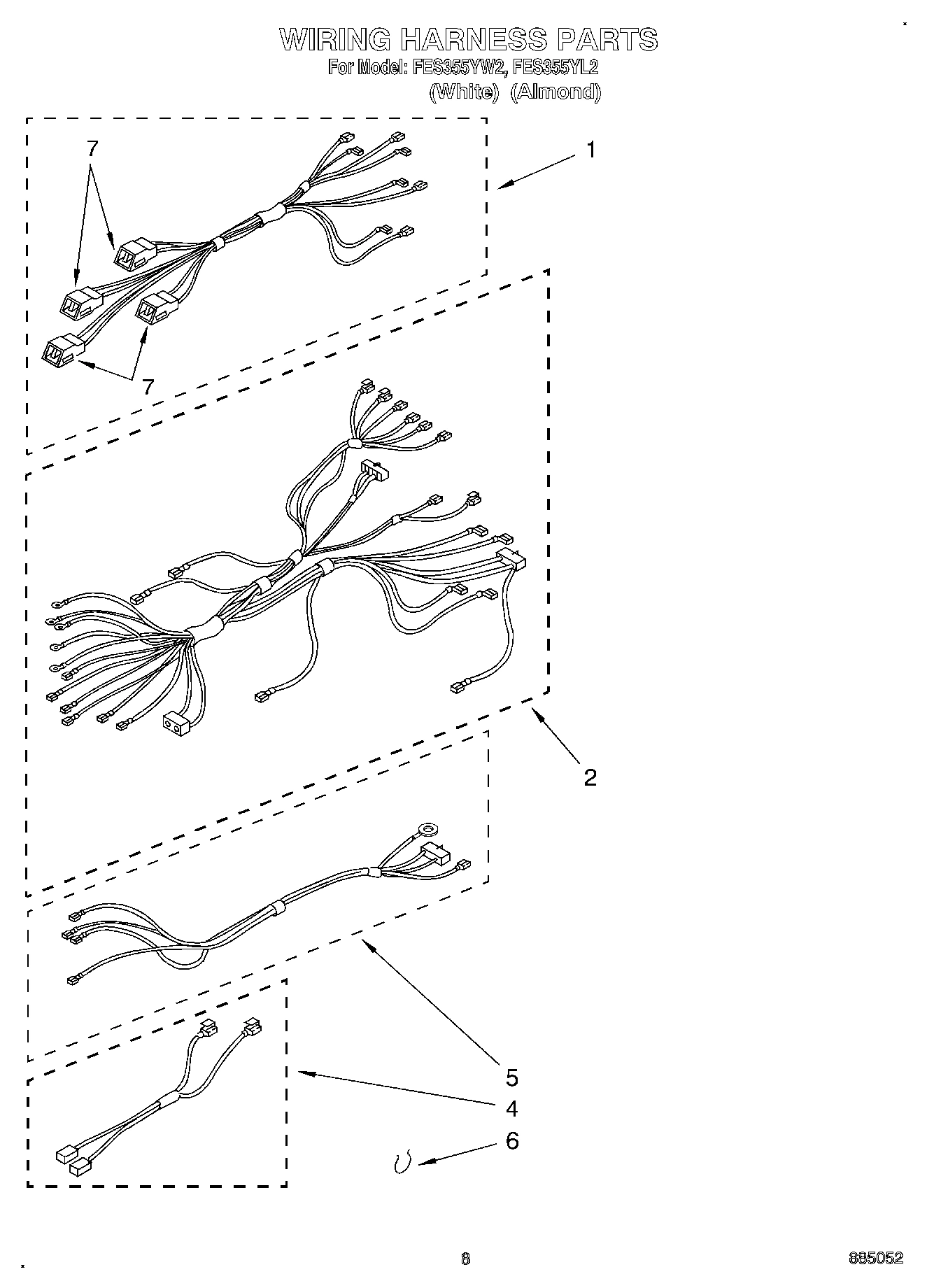 WIRING HARNESS PARTS
For Model: FES355YW2, FES355YL2
(White) (Almond)

7
1
7
2
5
4
6

8
885052