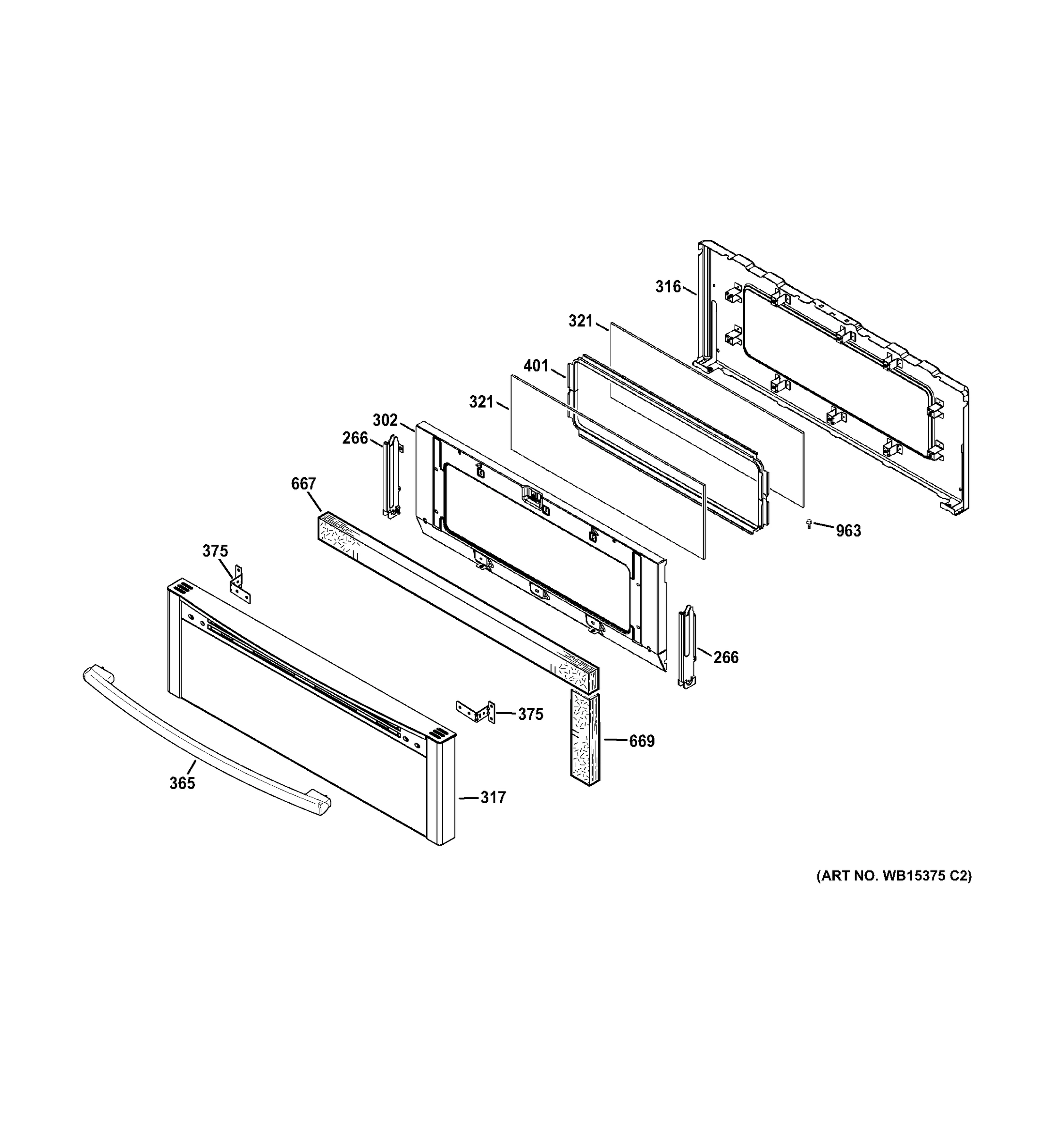 316
321
401
321
302
266
667
963
375
266
375
669
365
317
(ART NO. WB15375 C2)