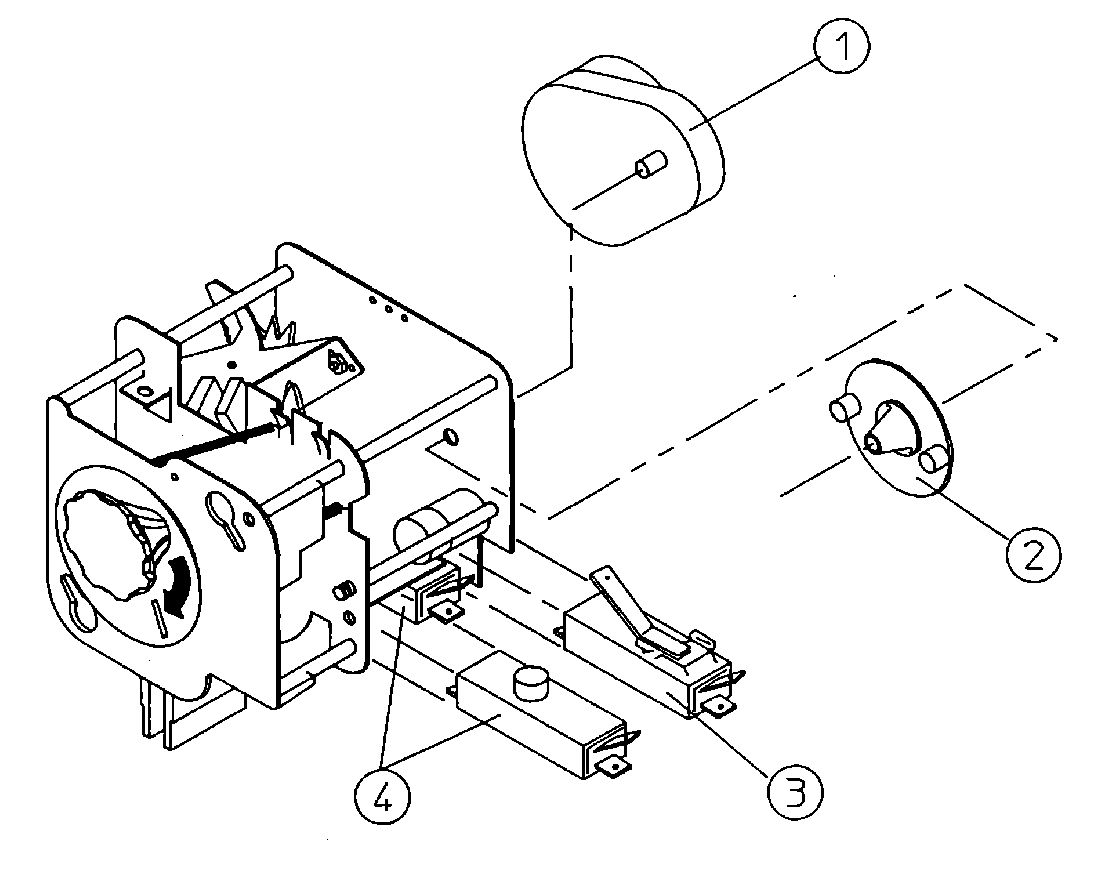 1
2
3
4