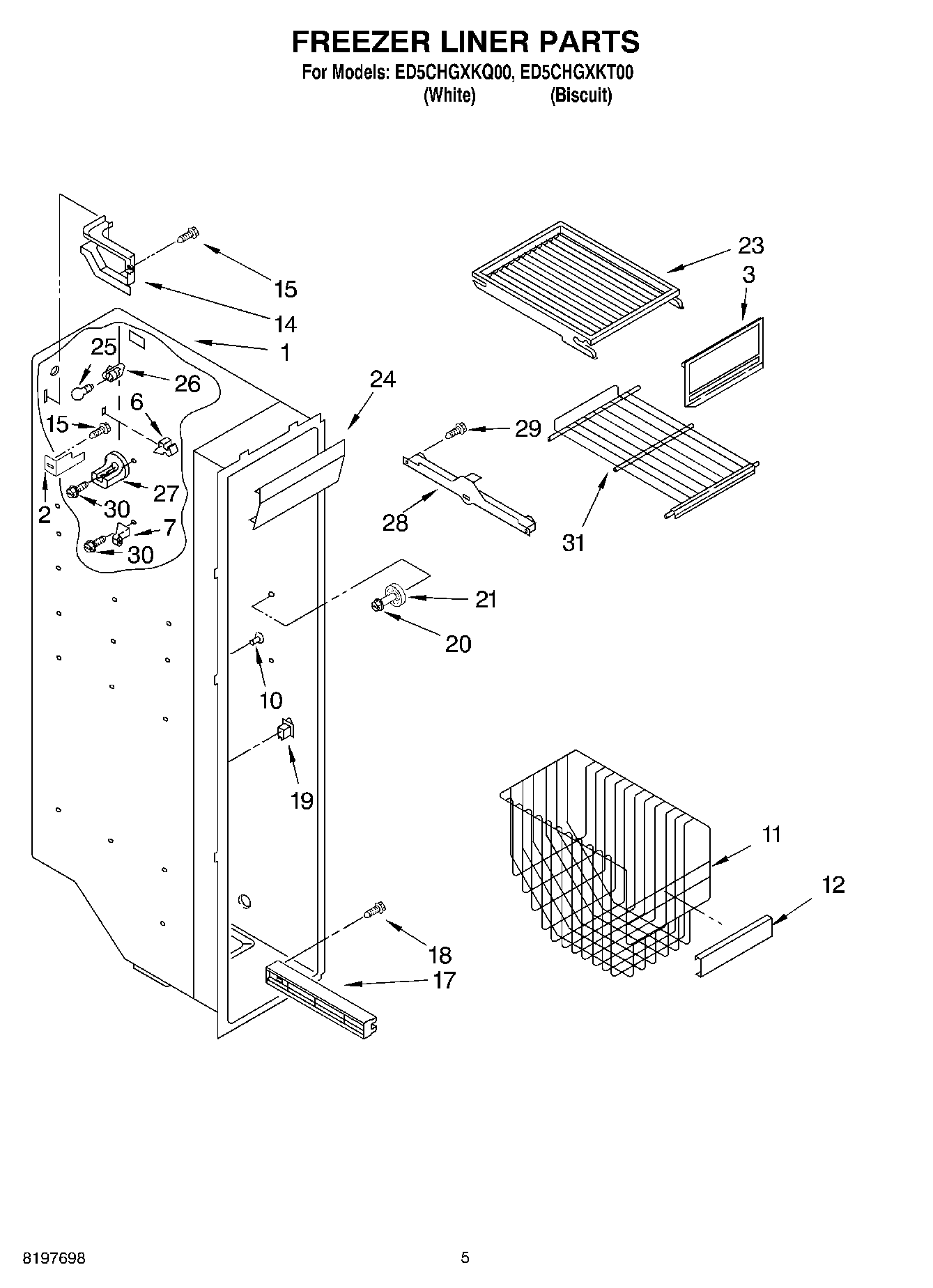 FREEZER LINER PARTS

For Models: ED5CHGXKQ00, ED5CHGXKT00
(White) (Biscuit)

15
14
1
25
26
6
15
2
27
30
7
30
24
23
3
29
28
31
21
20
10
19
11
12
18
17

8197698

5