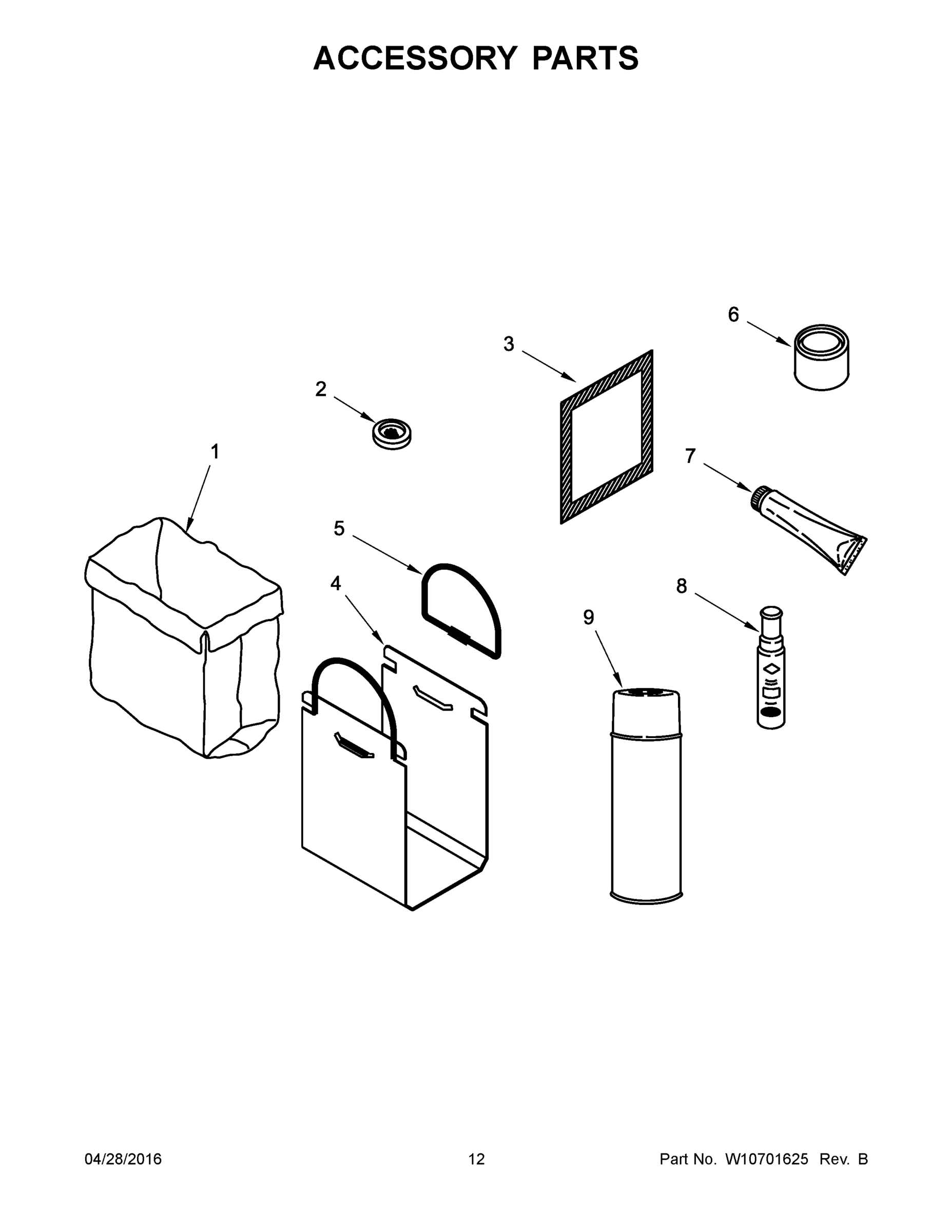 ACCESSORY PARTS

6
3
2
1
7
5
4
8
9

04/28/2016
12
Part No. W10701625 Rev. B