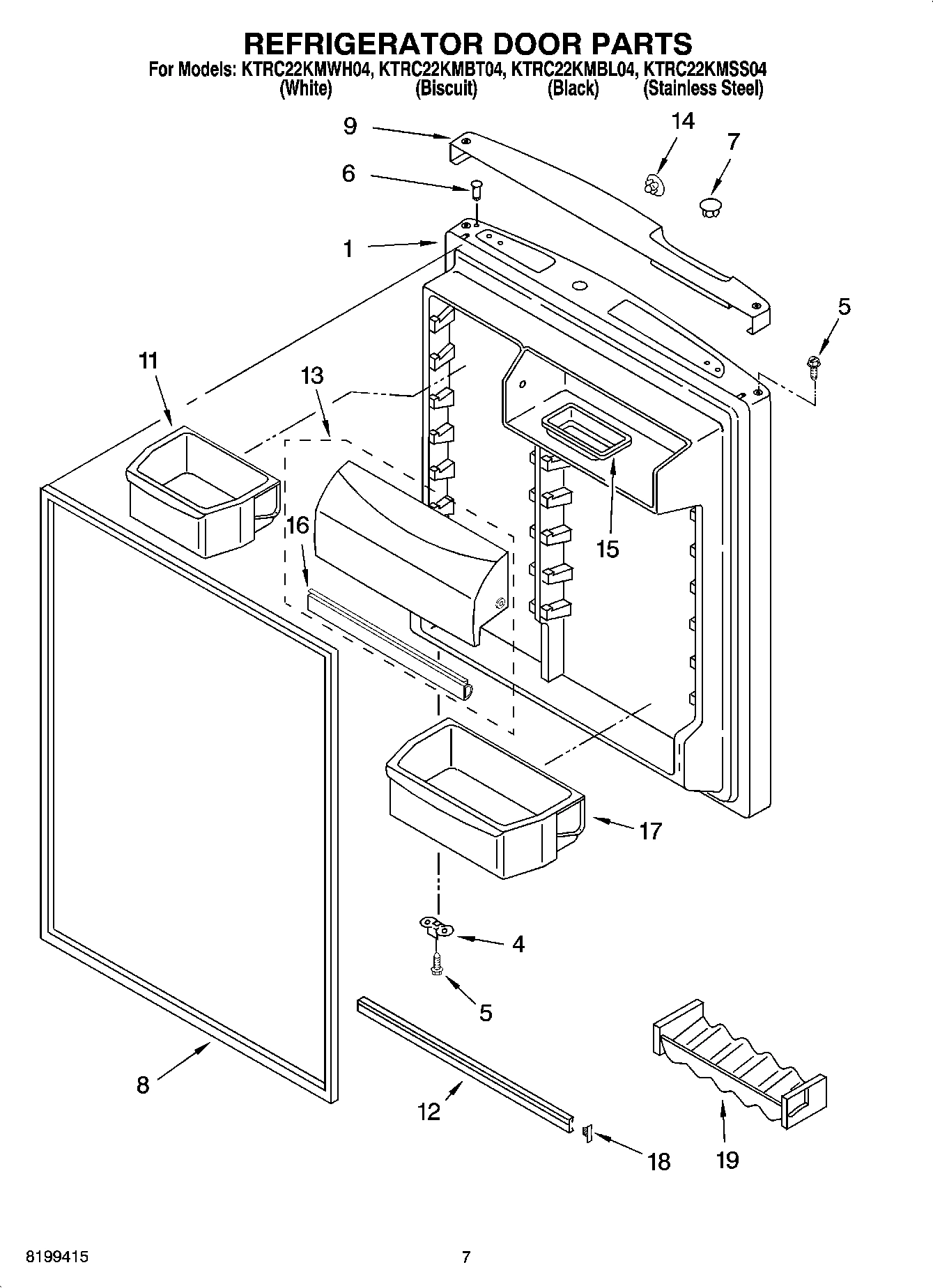 REFRIGERATOR DOOR PARTS

For Models: KTRC22KMWH04, KTRC22KMBT04, KTRC22KMBL04, KTRC22KMSS04
(White) (Biscuit) (Black) (Stainless Steel)

9
14
7
6
1
5
11
13
16
15
17
4
5
8
12
18
19

8199415

7