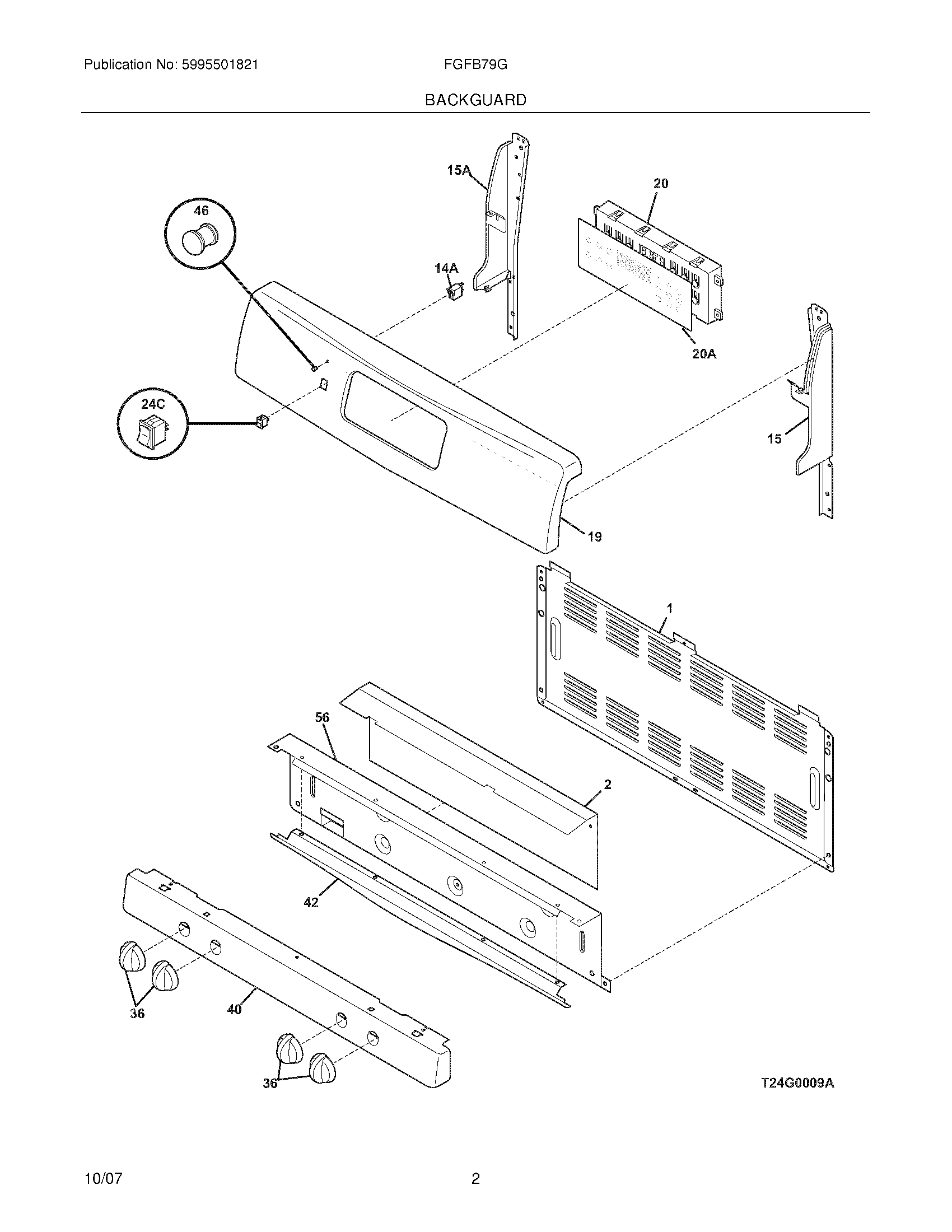 Publication No: 5995501821

FGFB79G

BACKGUARD

15A

20

46

14A

20A

24C

15

19

1

56

2

42

36

40

36

T24G0009A

10/07

2