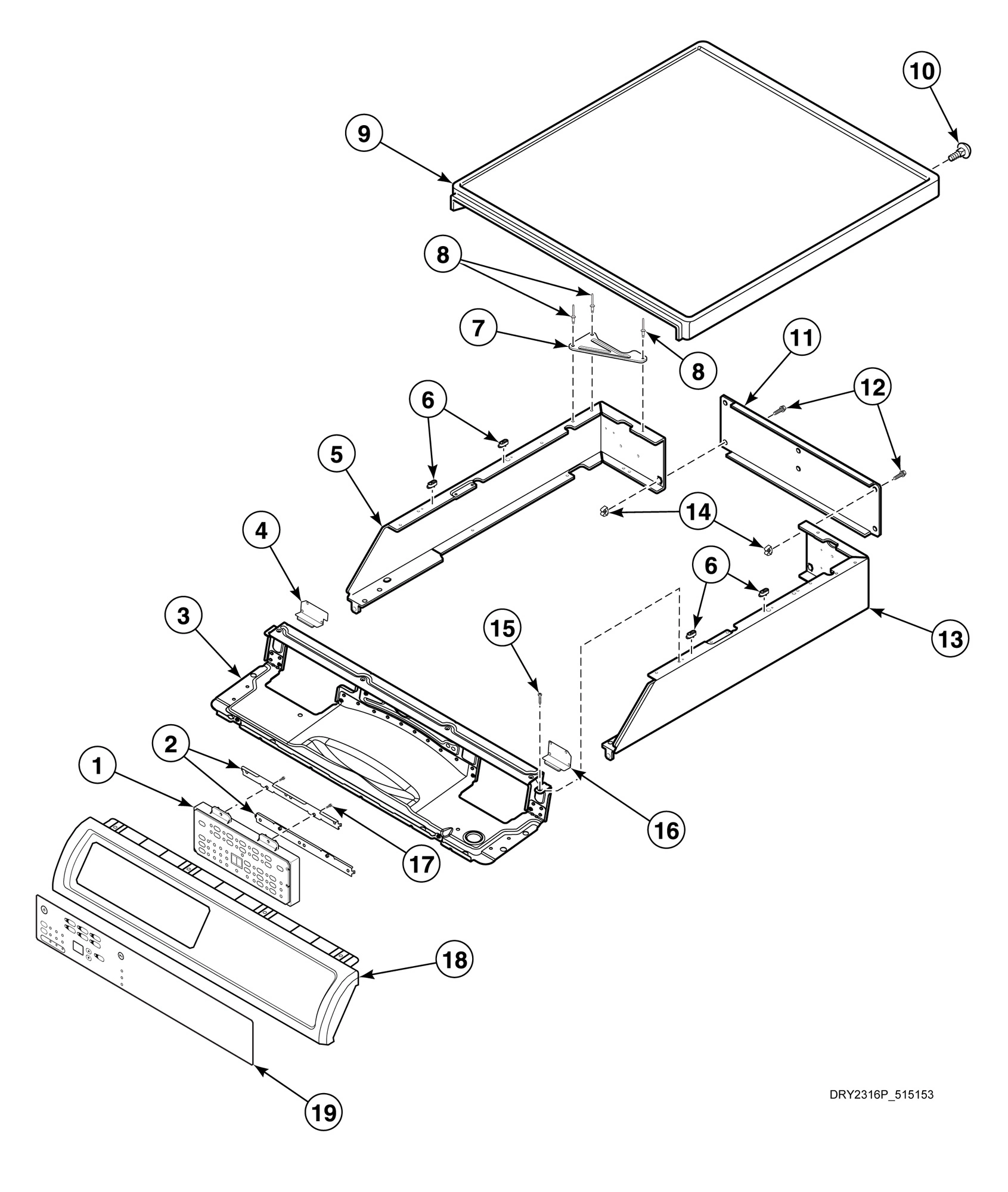 10
9
8
7
8
11
12
6
5
14
4
6
3
15
13
2
1
16
17
18
19
DRY2316P_515153