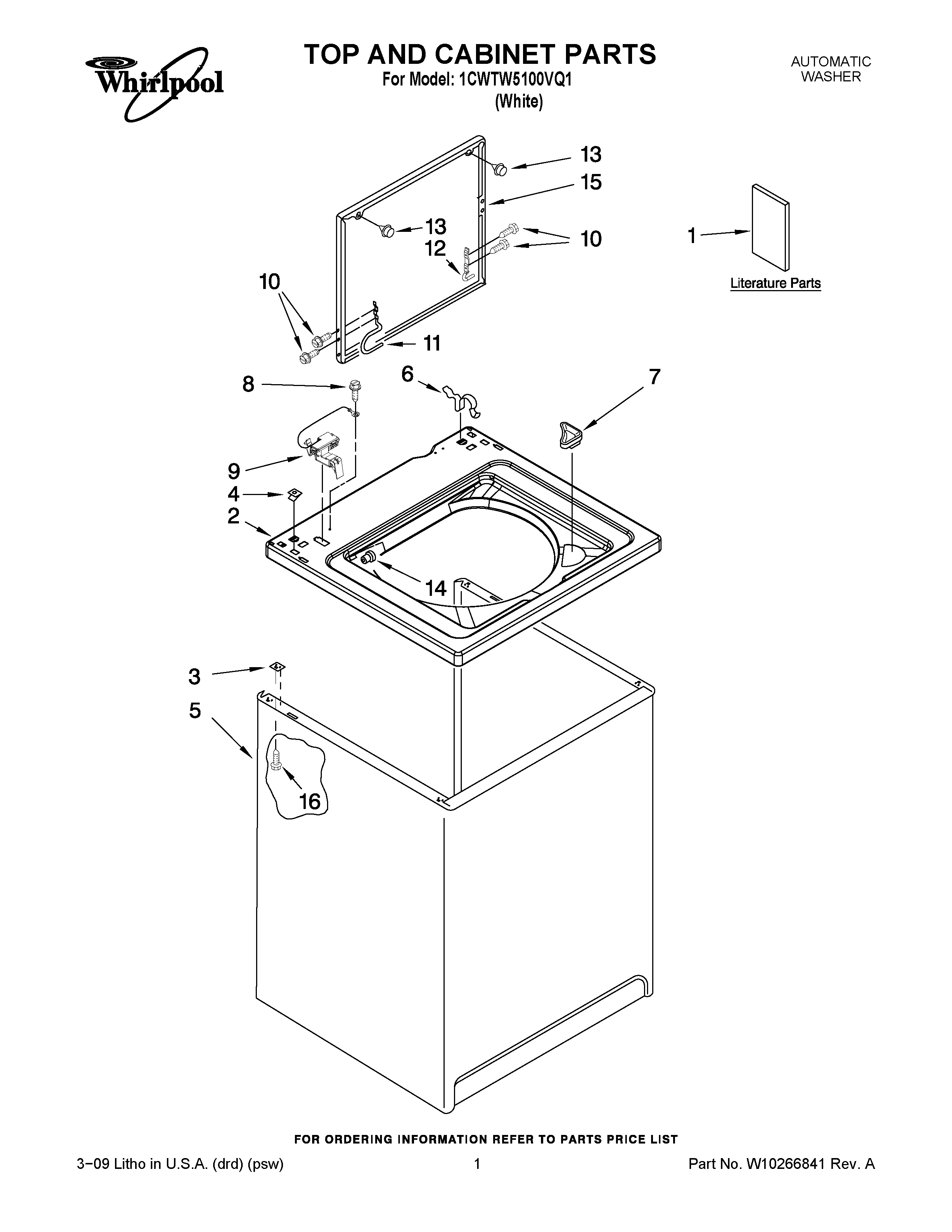 Whirlpool

TOP AND CABINET PARTS
For Model: 1CWTW5100VQ1
(White)

AUTOMATIC
WASHER

13
15
13
12
10
1
Literature Parts
10
11
8
6
7
9
4
2
14
3
5
16

FOR ORDERING INFORMATION REFER TO PARTS PRICE LIST

3−09 Litho in U.S.A. (drd) (psw)

1

Part No. W10266841 Rev. A