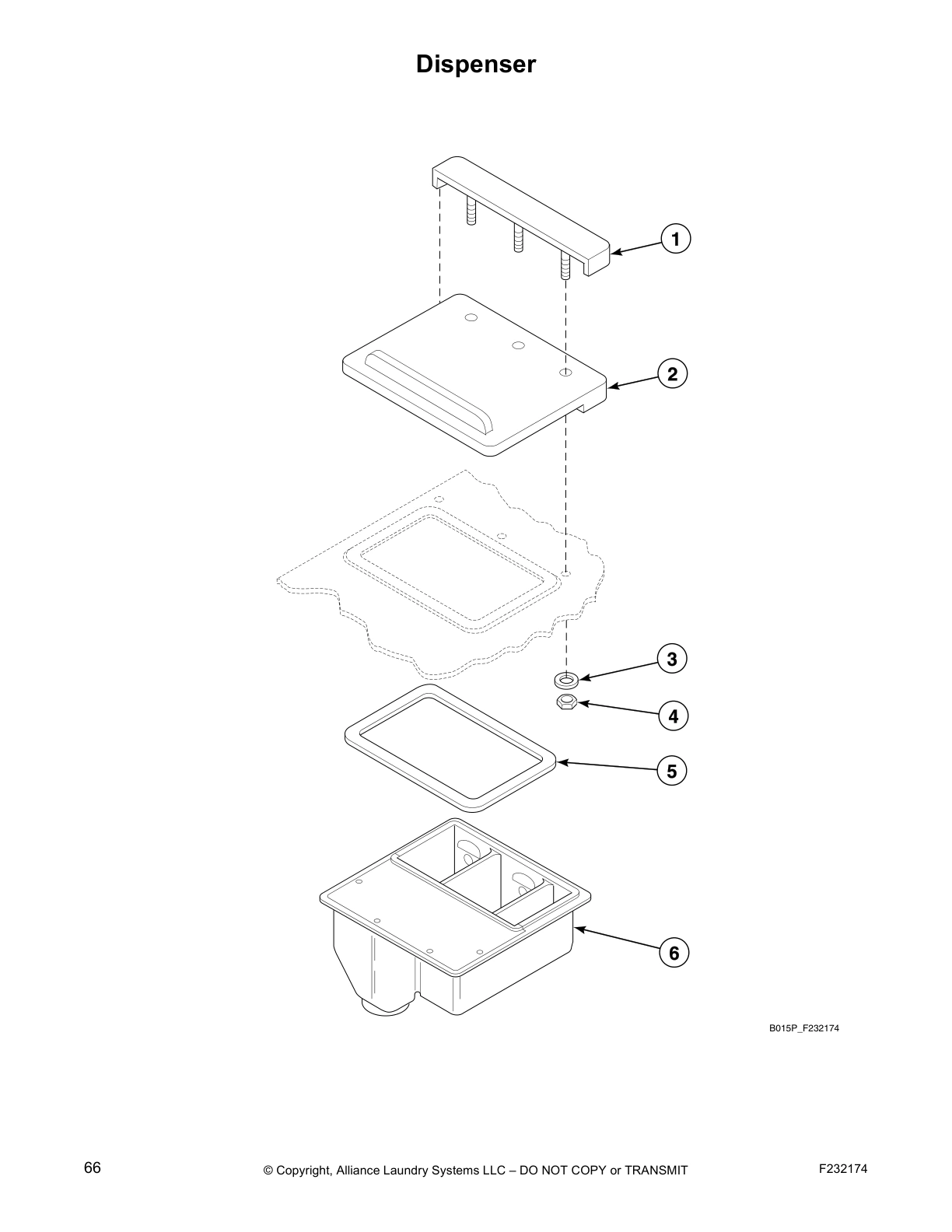 Dispenser

1

2

3

4

5

6

B015P_F232174

66

© Copyright, Alliance Laundry Systems LLC – DO NOT COPY or TRANSMIT

F232174