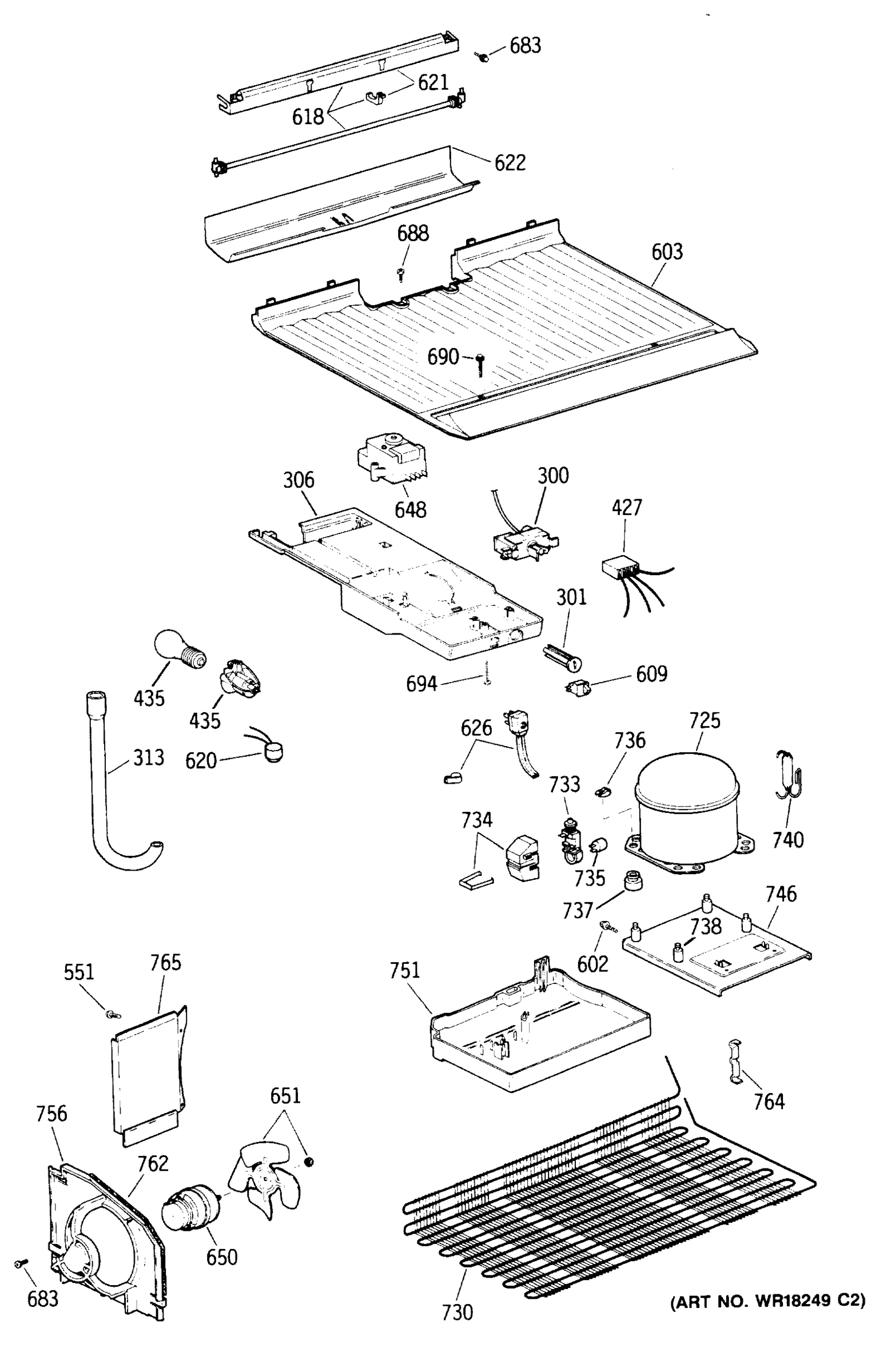 683
621
618
622
688
603
690
306
648
300
427
301
435
435
694
609
313
620
626
736
725
733
740
734
735
737
746
738
602
551
765
751
764
651
756
762
650
683
730
(ART NO. WR18249 C2)