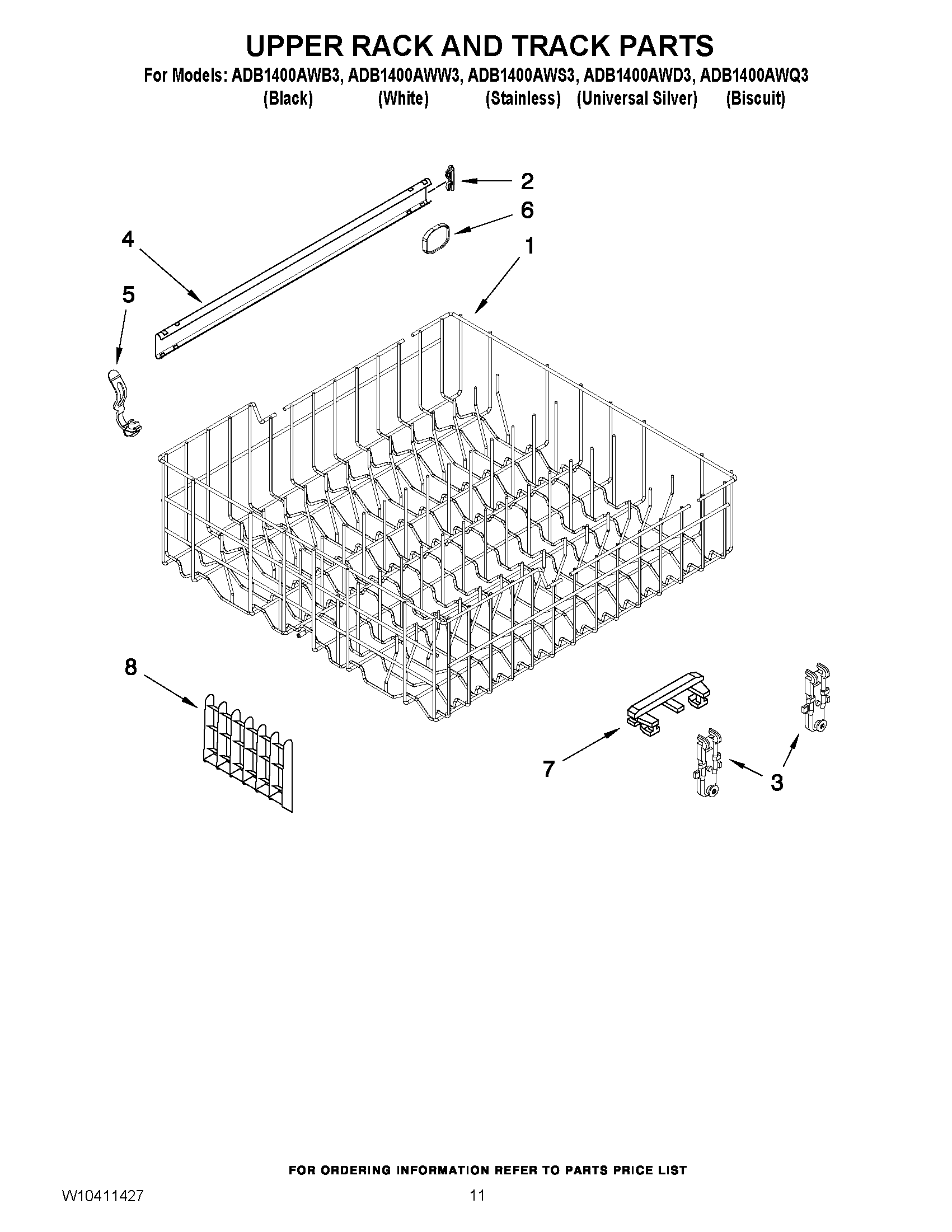 UPPER RACK AND TRACK PARTS
For Models: ADB1400AWB3, ADB1400AWW3, ADB1400AWS3, ADB1400AWD3, ADB1400AWQ3
(Black) (White) (Stainless) (Universal Silver) (Biscuit)

2
6
4
1
5
8
7
3

FOR ORDERING INFORMATION REFER TO PARTS PRICE LIST
W10411427
11