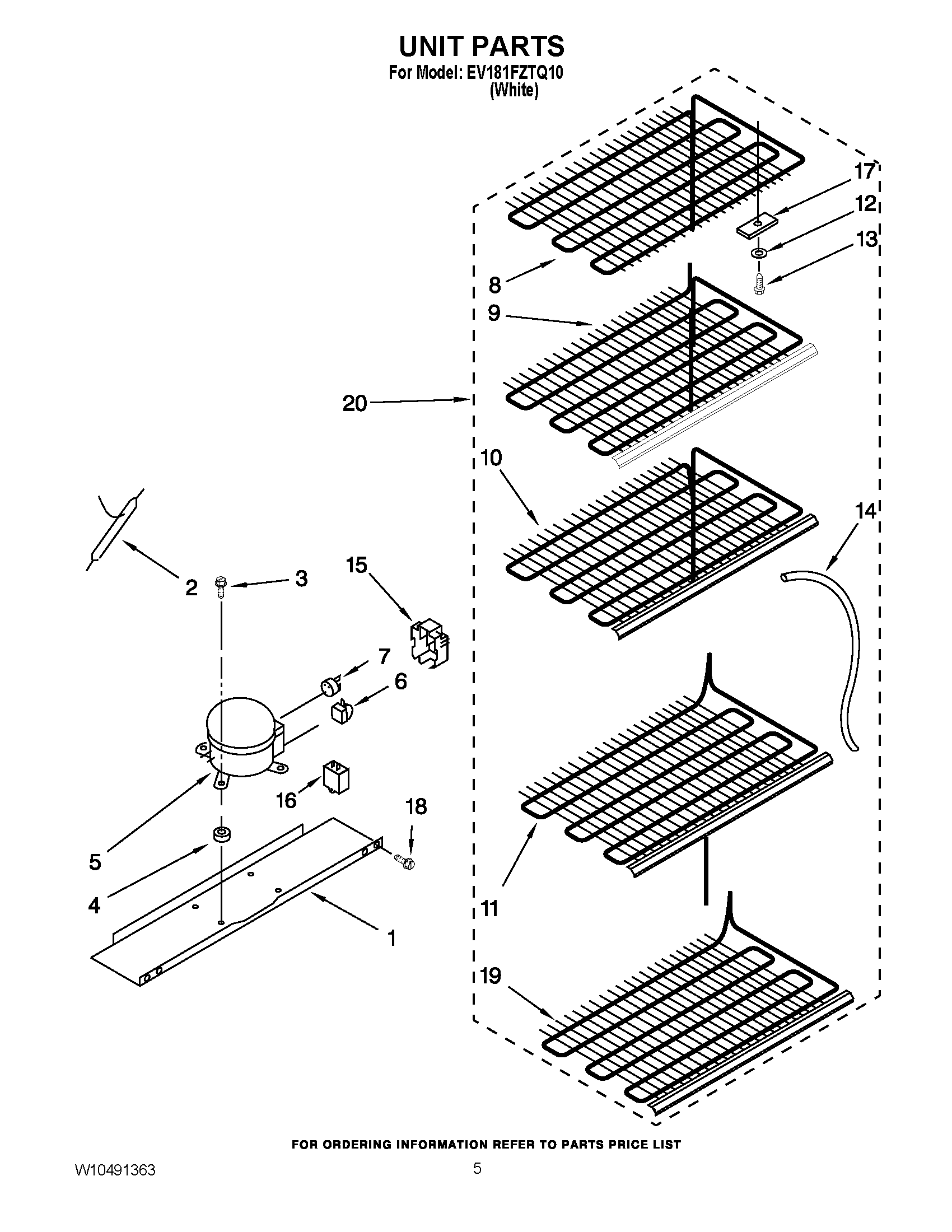 UNIT PARTS
For Model: EV181FZTQ10
(White)

17
12
13
8
9
20
10
14
2
3
15
7
6
16
18
5
4
1
11
19

FOR ORDERING INFORMATION REFER TO PARTS PRICE LIST

W10491363

5