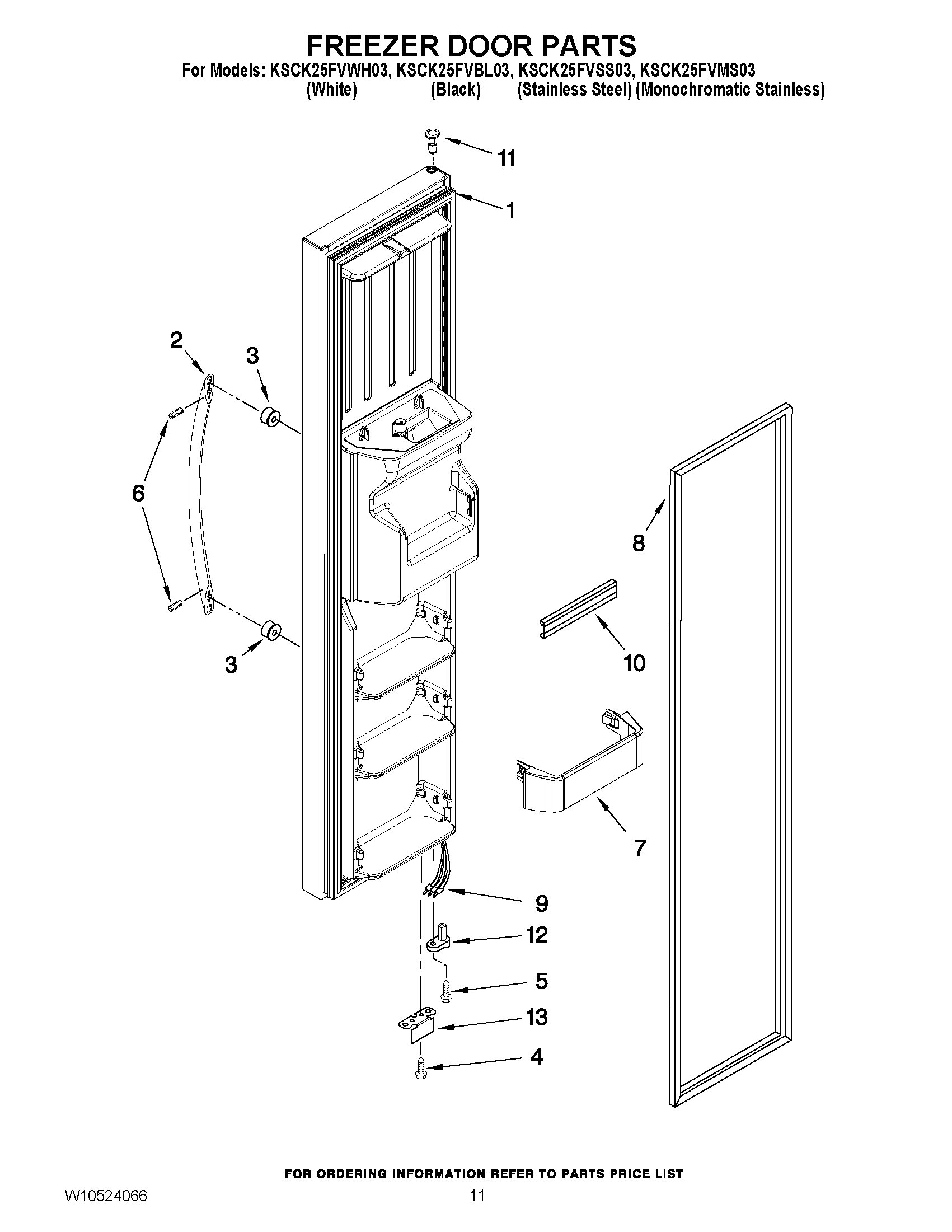 FREEZER DOOR PARTS

For Models: KSCK25FVWH03, KSCK25FVBL03, KSCK25FVSS03, KSCK25FVMS03
(White) (Black) (Stainless Steel) (Monochromatic Stainless)

11
1
2
3
6
3
8
10
7
9
12
5
13
4

FOR ORDERING INFORMATION REFER TO PARTS PRICE LIST

W10524066

11