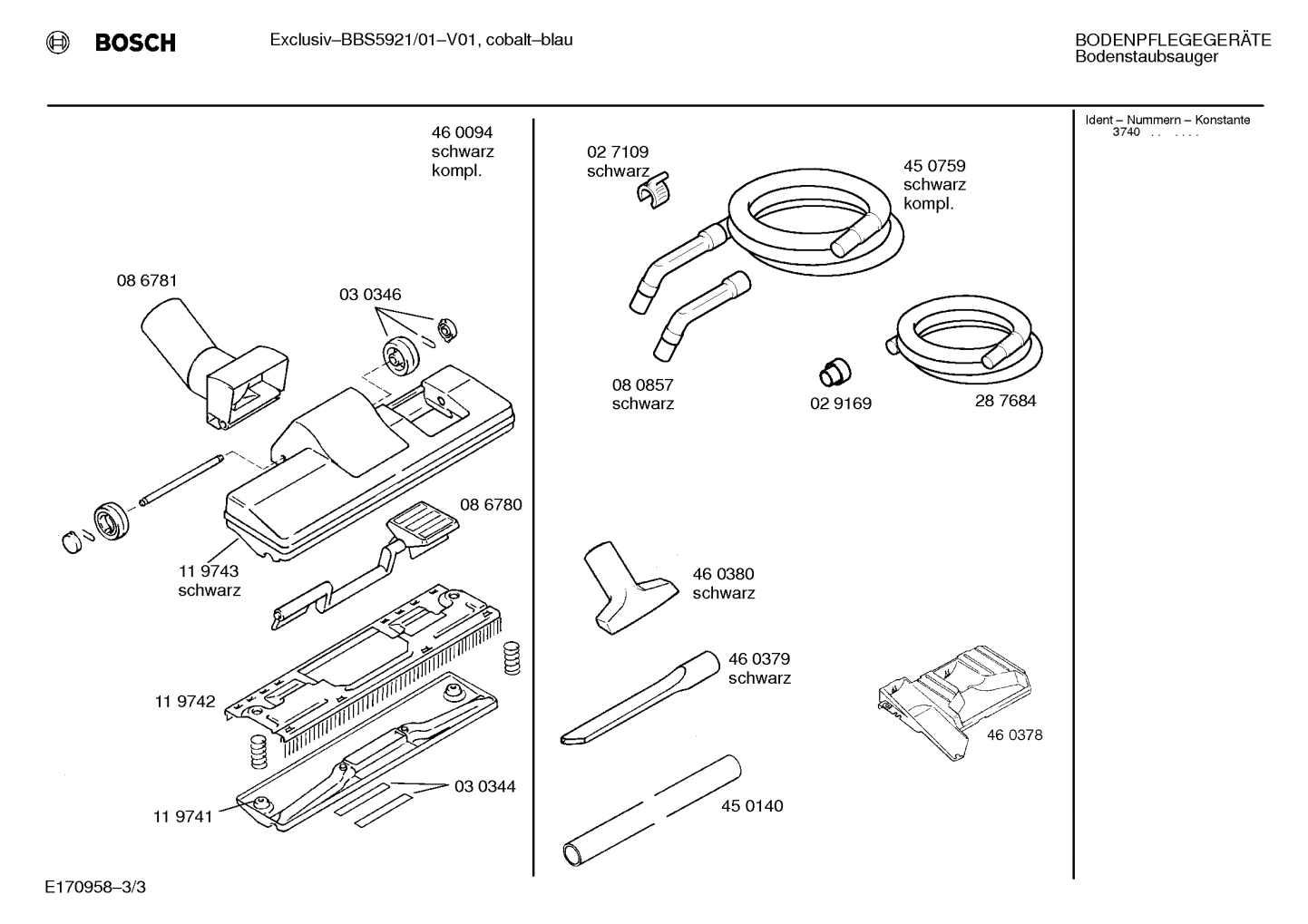 BOSCH

Exclusiv–BBS5921/01–V01, cobalt–blau

BODENPFLEGEGERÄTE
Bodenstaubsauger

Ident – Nummern – Konstante
3740 . . . . . .

46 0094
schwarz
kompl.

08 6781

03 0346

08 6780

11 9743
schwarz

11 9742

03 0344

11 9741

02 7109
schwarz

45 0759
schwarz
kompl.

08 0857
schwarz

02 9169

28 7684

46 0380
schwarz

46 0379
schwarz

46 0378

45 0140

E170958–3/3