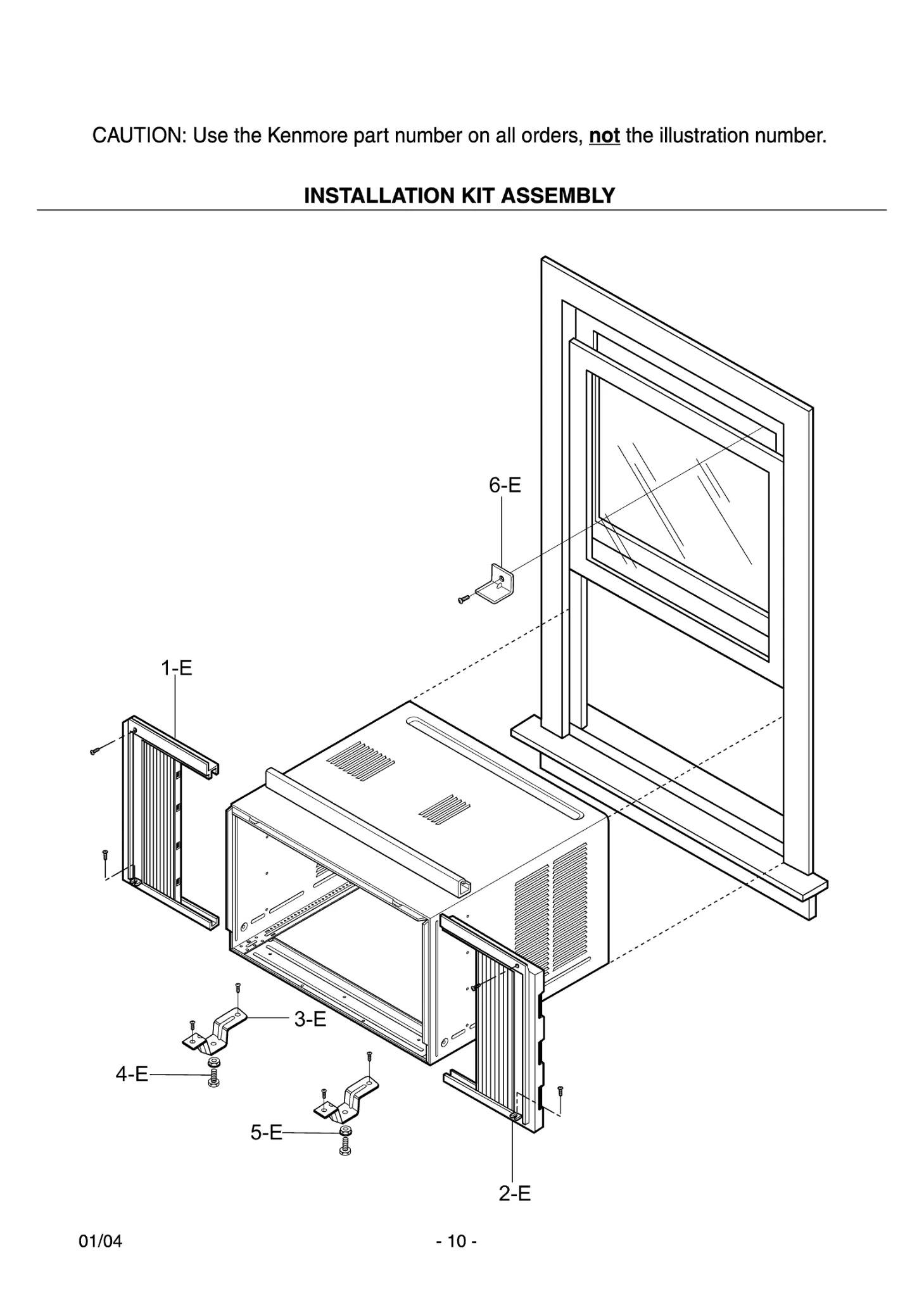 CAUTION: Use the Kenmore part number on all orders, not the illustration number.

INSTALLATION KIT ASSEMBLY

6-E

1-E

3-E

4-E

5-E

2-E

01/04

- 10 -