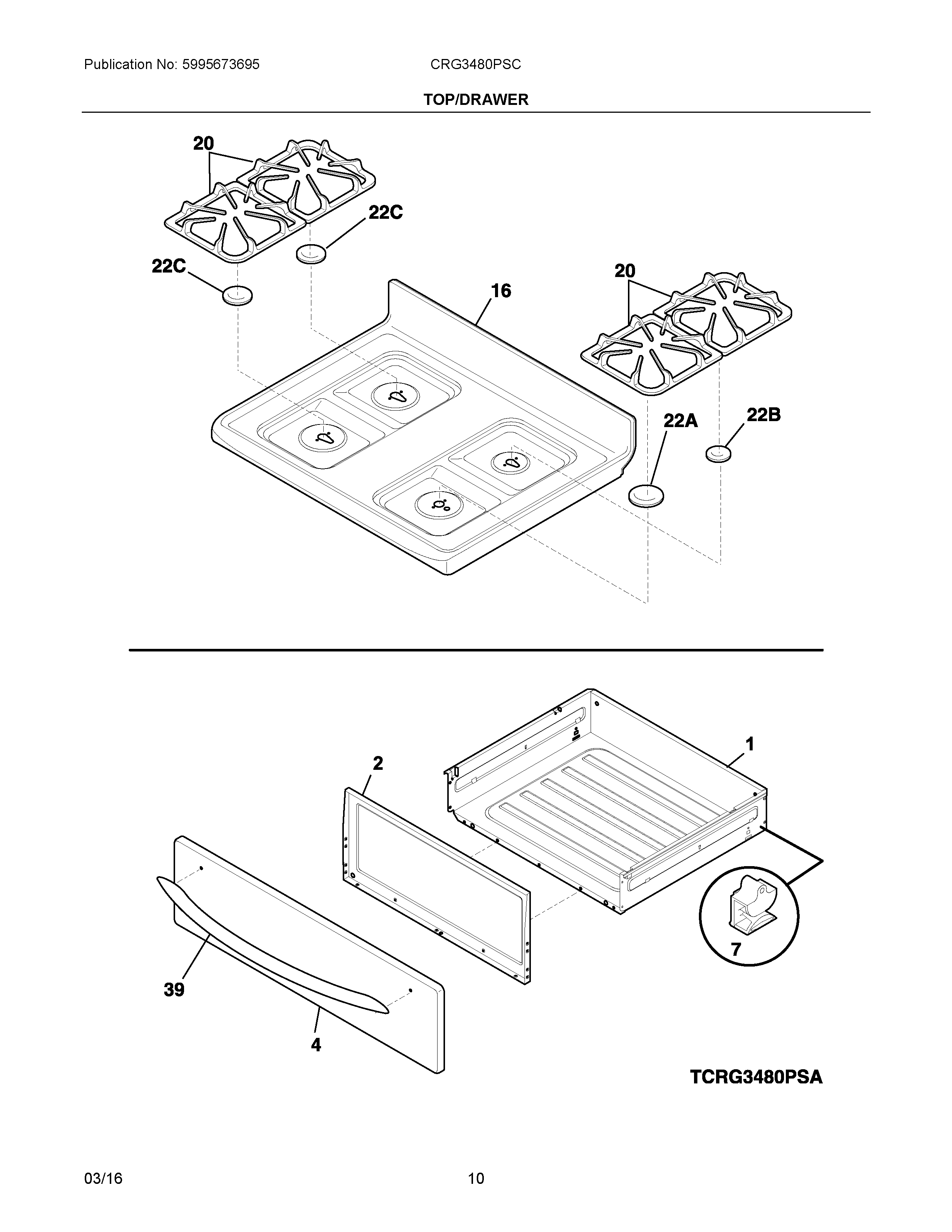 Publication No: 5995673695

CRG3480PSC

TOP/DRAWER

20

22C

22C

16

20

22A

22B

2

1

7

39

4

TCRG3480PSA

03/16

10