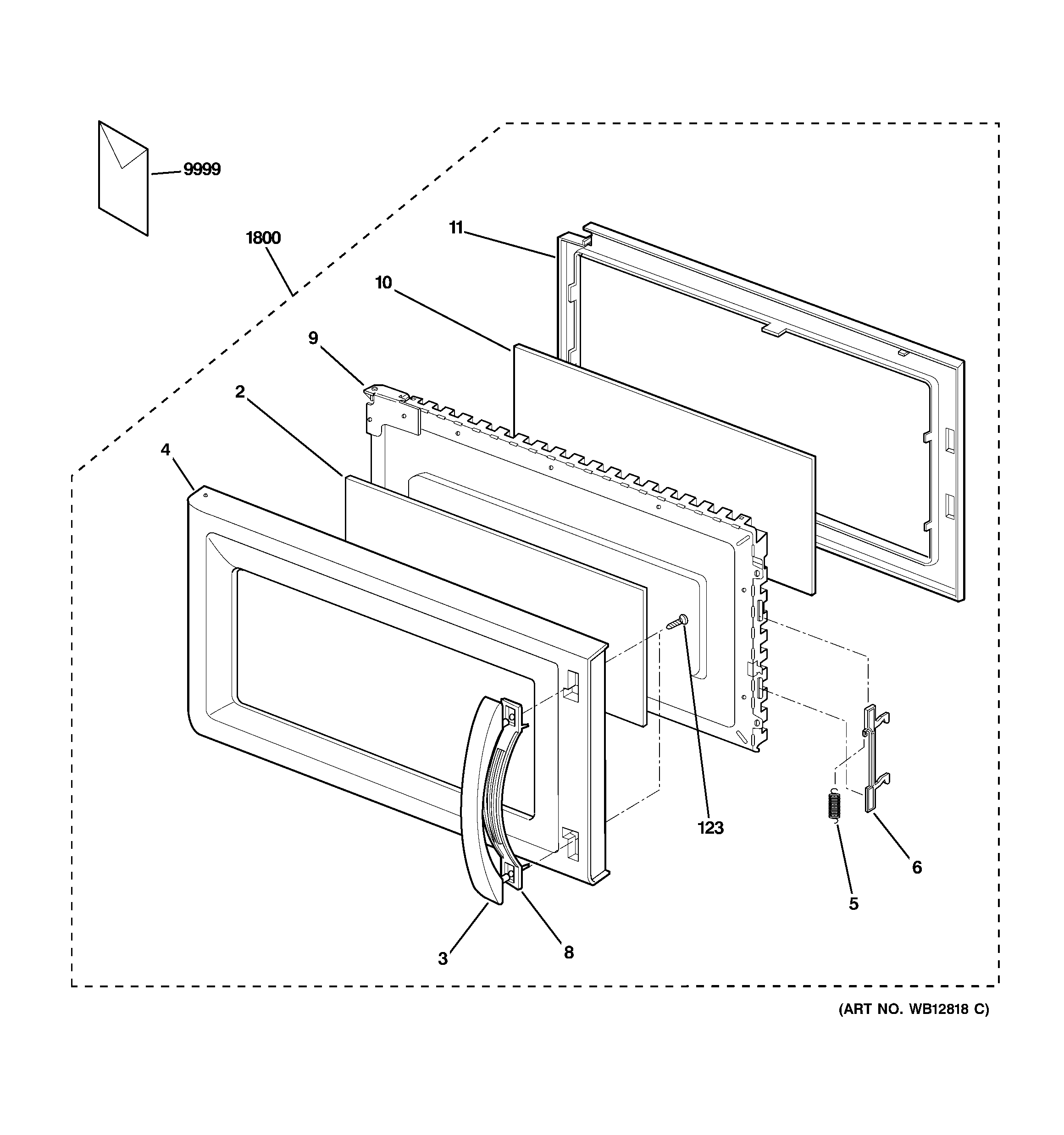 9999

1800

11

10

9

2

4

123

6

5

3

8

(ART NO. WB12818 C)