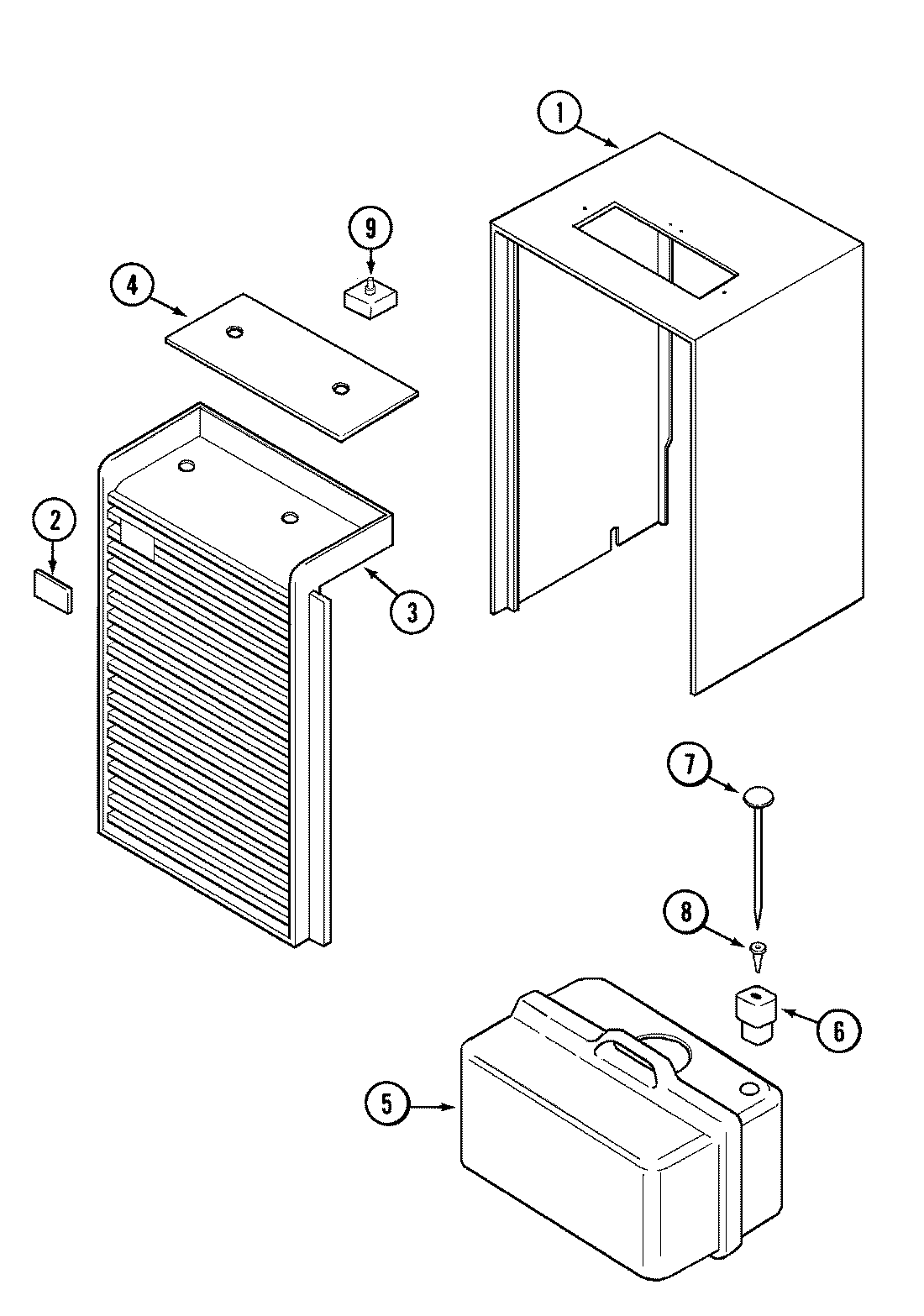 1
9
4
2
3
7
8
6
5