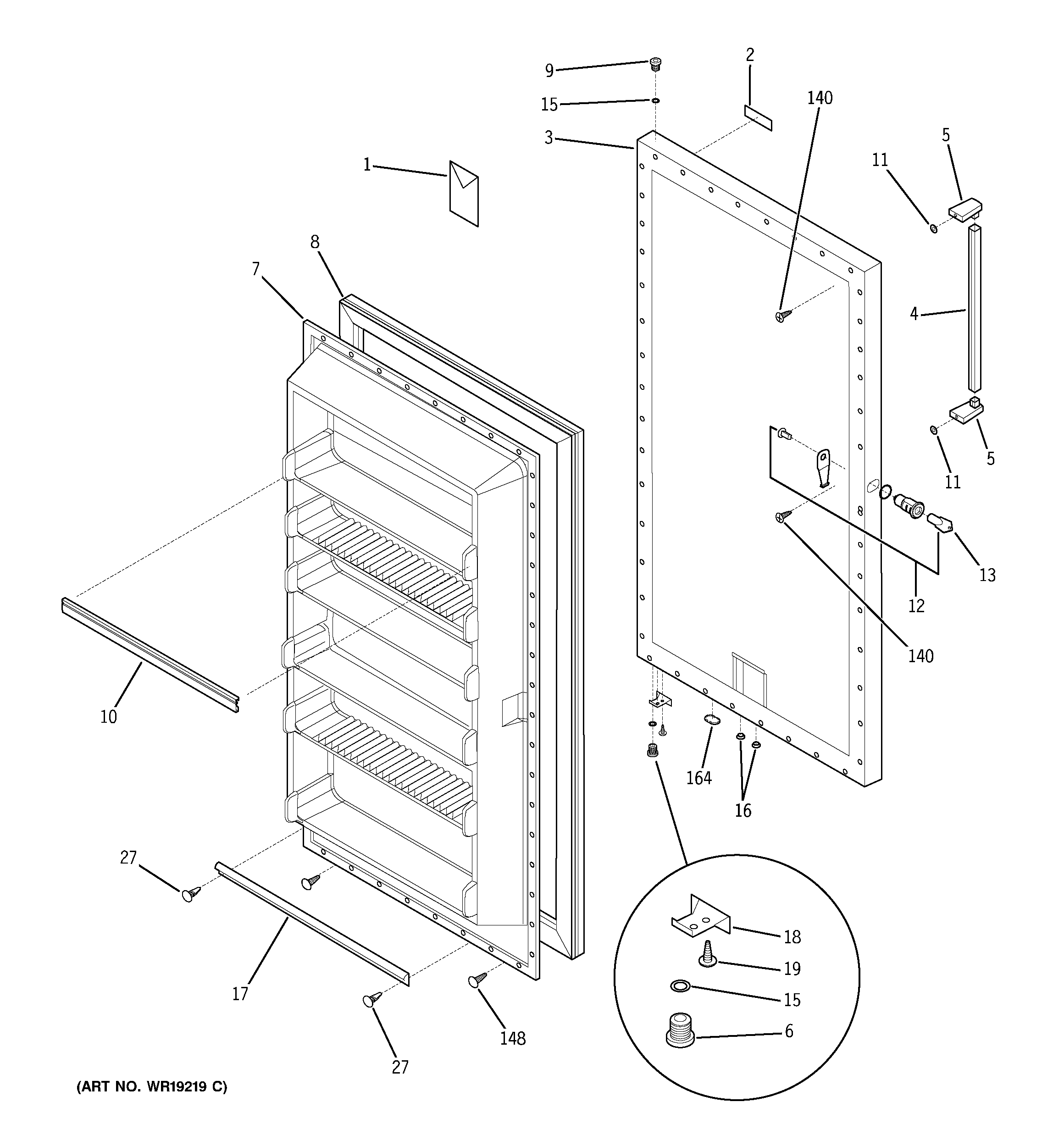 9
2
15
140
3
5
11
1
8
7
4
5
11
13
12
140
10
164
16
27
18
19
15
6
17
148
27
(ART NO. WR19219 C)