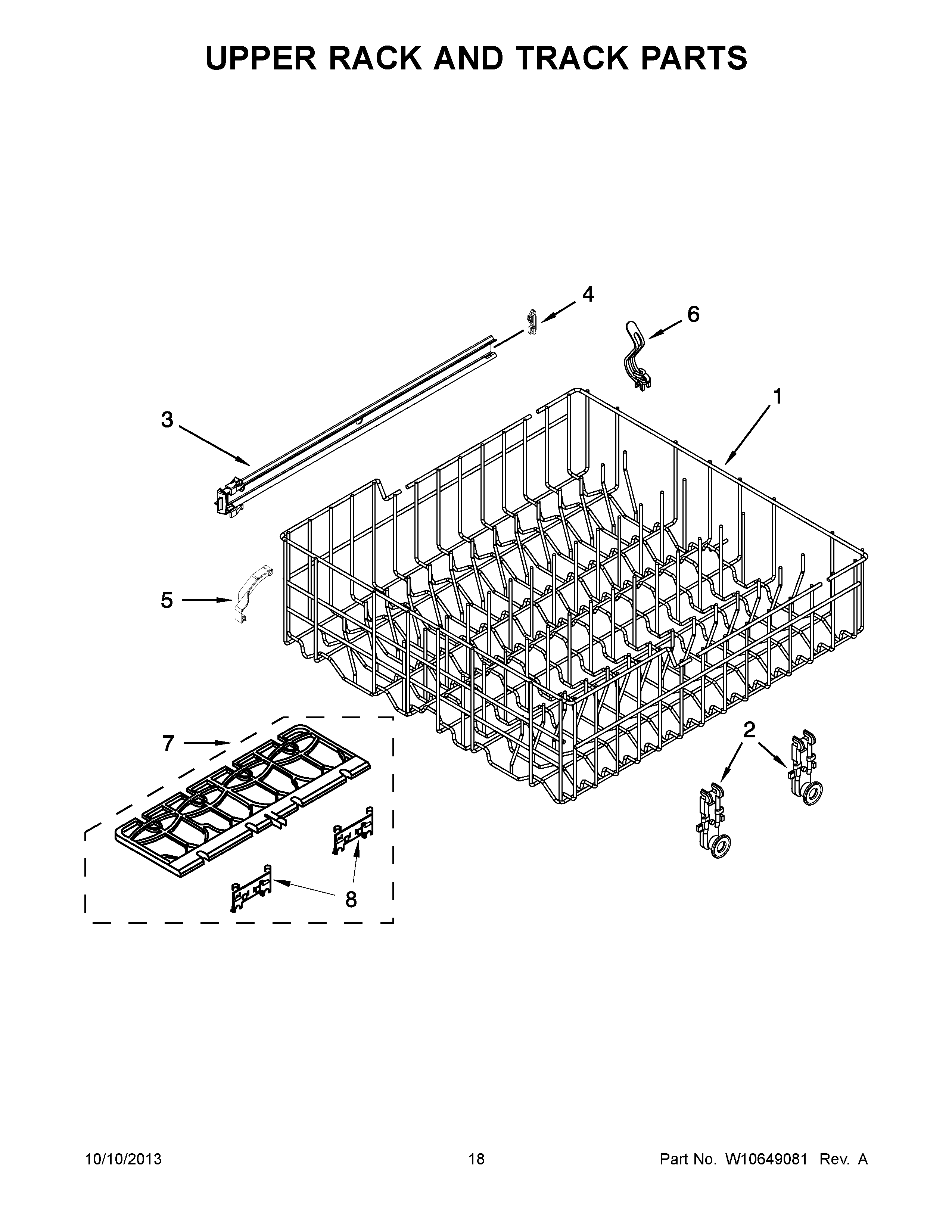 UPPER RACK AND TRACK PARTS

4

6

1

3

5

7

2

8

10/10/2013

18

Part No. W10649081 Rev. A