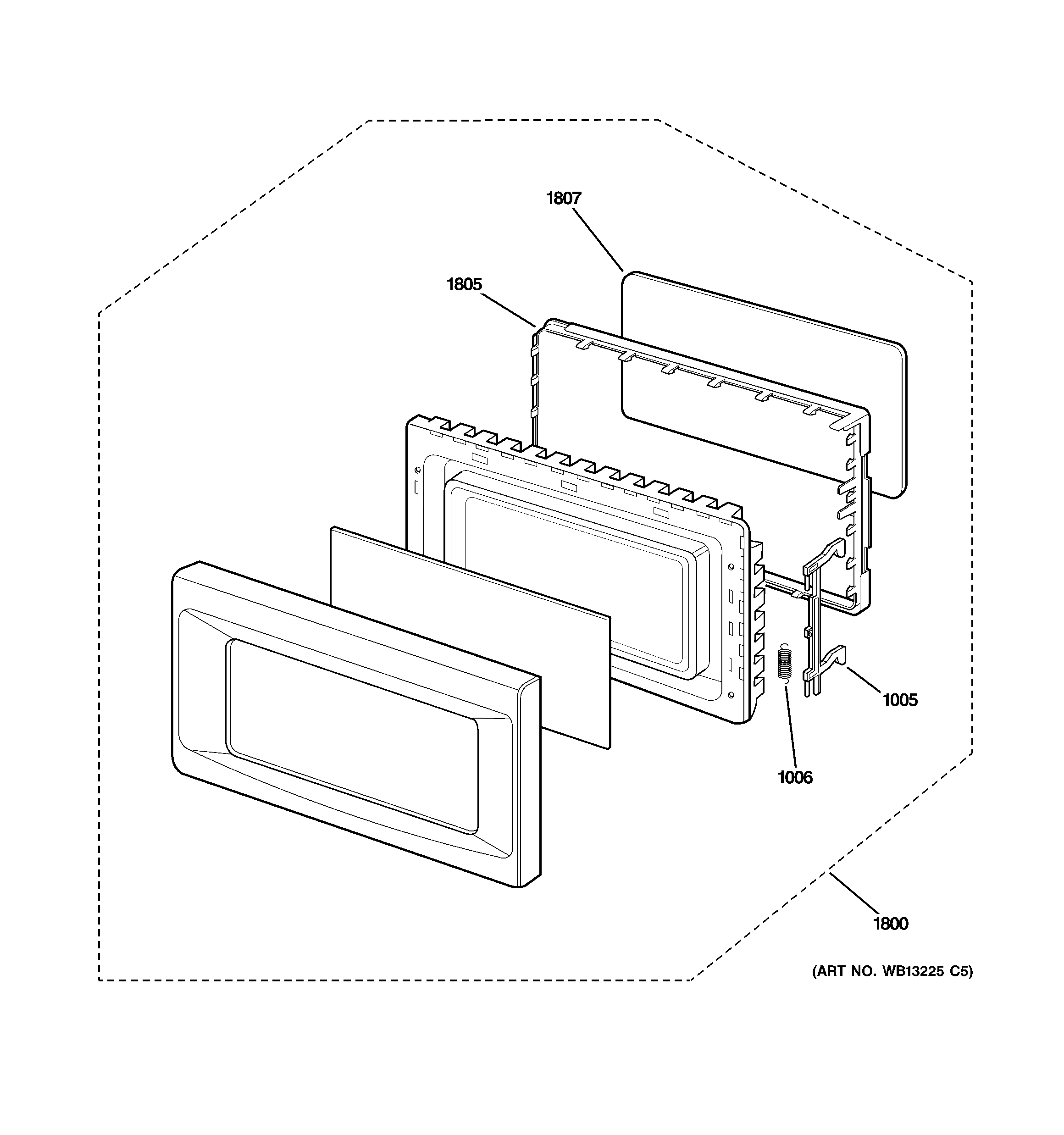 1807

1805

1005

1006

1800

(ART NO. WB13225 C5)