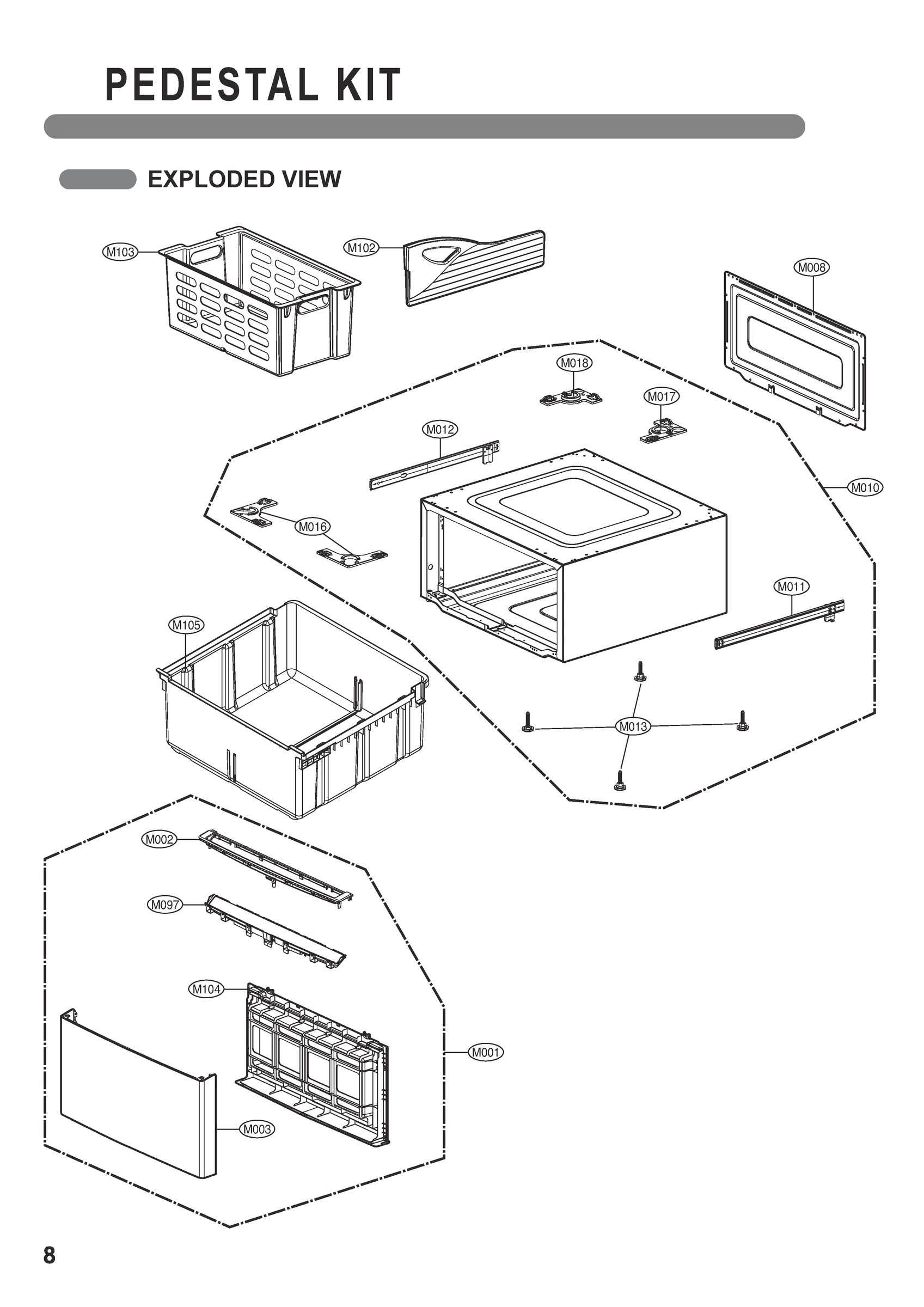 PEDESTAL KIT

EXPLODED VIEW

M103
M102
M008
M018
M017
M012
M010
M016
M011
M105
M013
M002
M097
M104
M001
M003

8