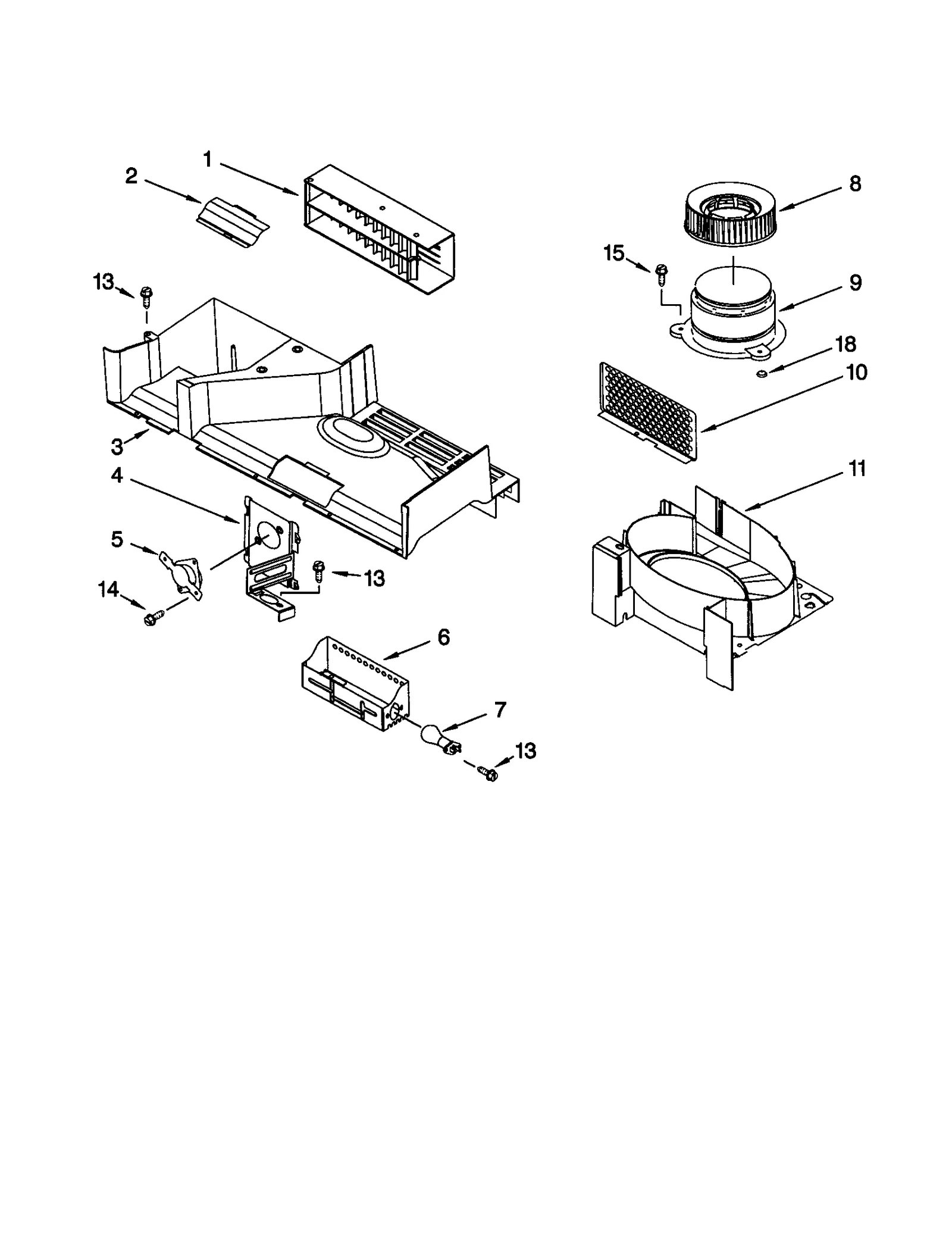 1
2
8
15
13
9
18
10
3
4
11
5
13
14
6
7
13