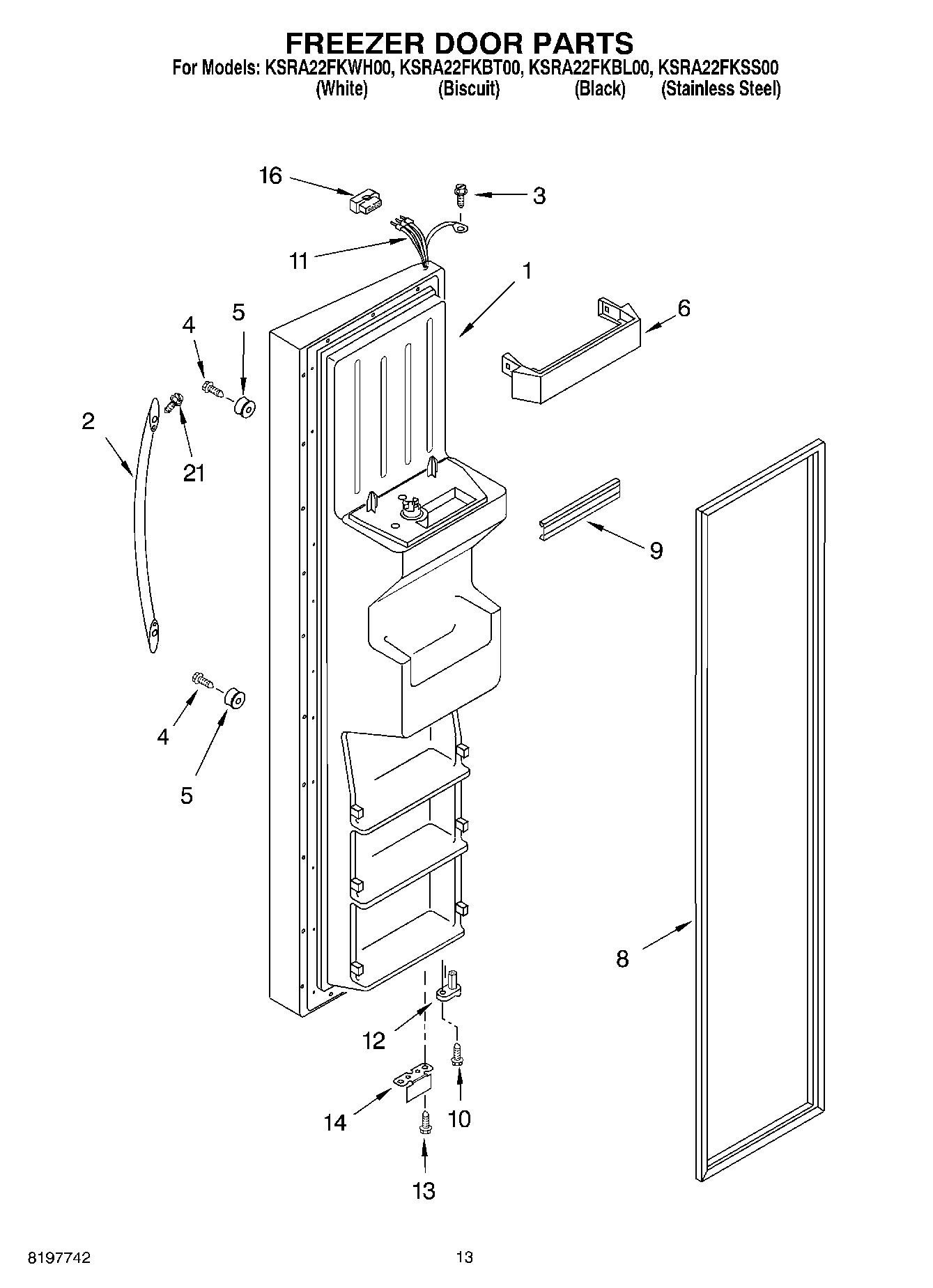 FREEZER DOOR PARTS

For Models: KSRA22FKWH00, KSRA22FKBT00, KSRA22FKBL00, KSRA22FKSS00
(White) (Biscuit) (Black) (Stainless Steel)

16
3
11
1
6
4
5
2
21
9
4
5
8
12
14
10
13

8197742
13