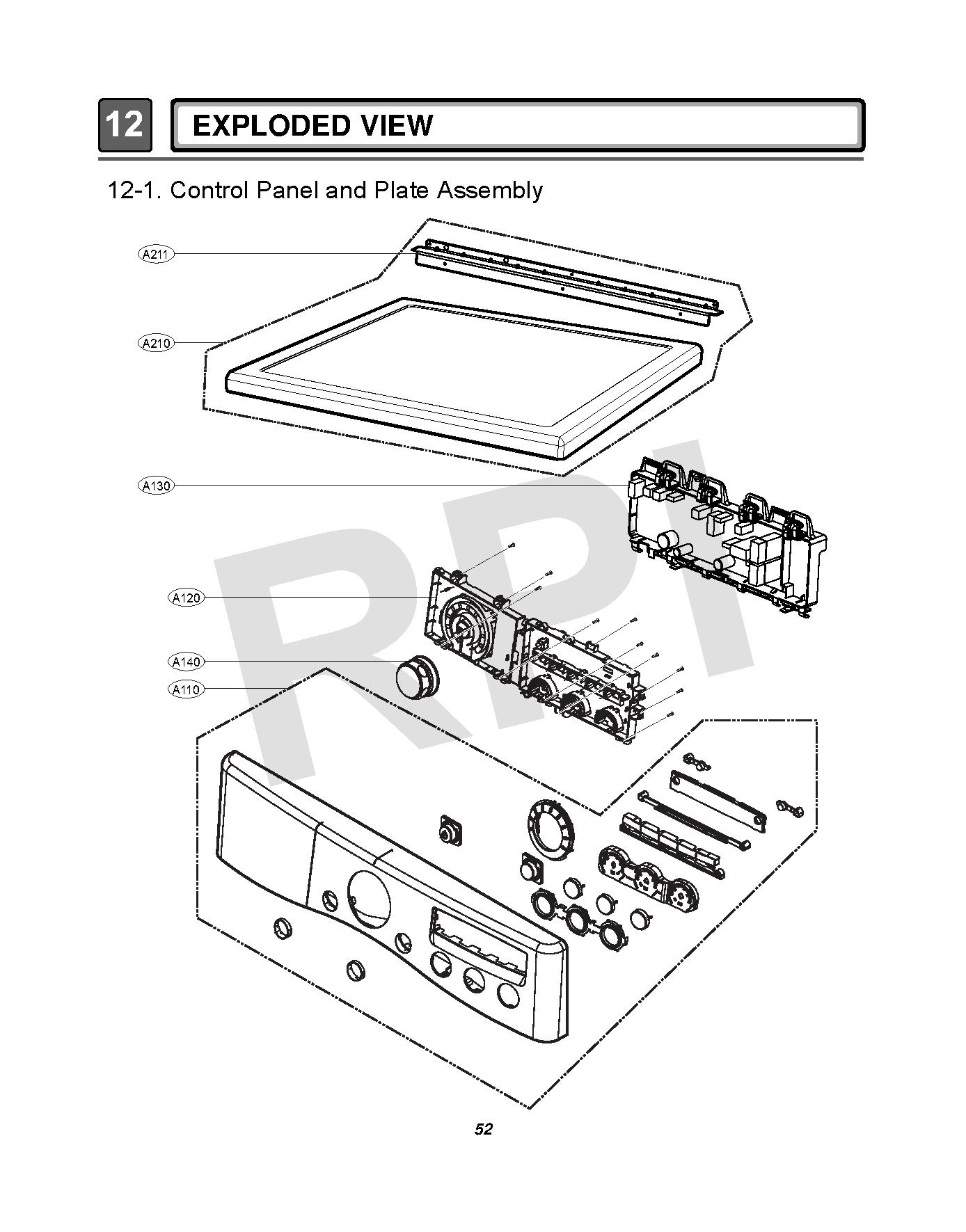 12 EXPLODED VIEW

12-1. Control Panel and Plate Assembly

A211

A210

A130

A120

A140

A110

RPI

52